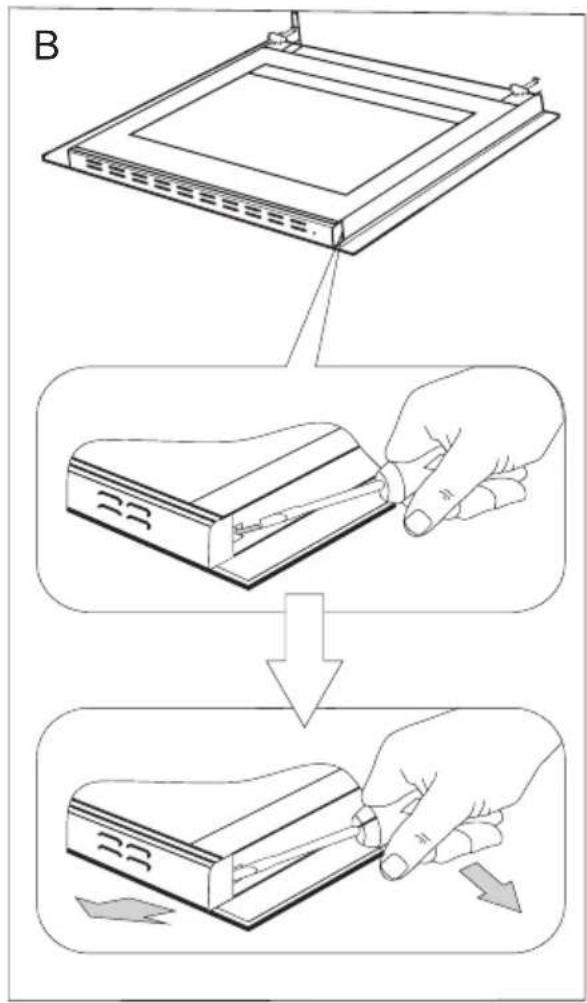 B