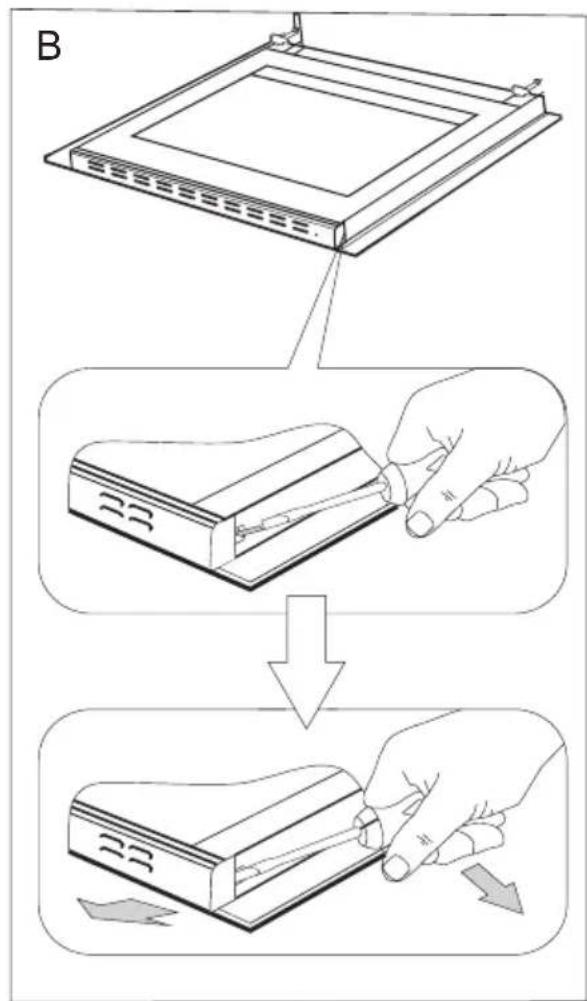 B