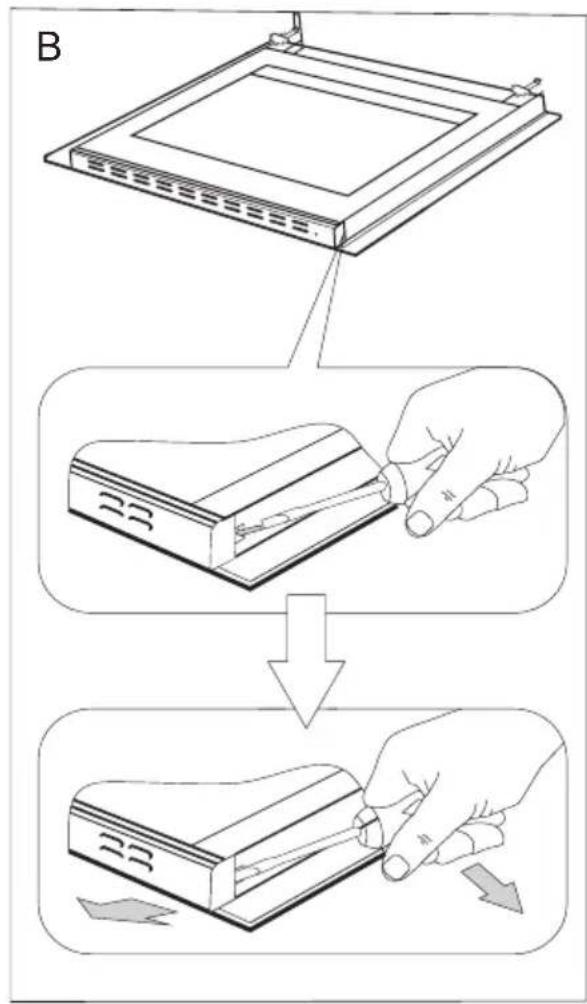 B