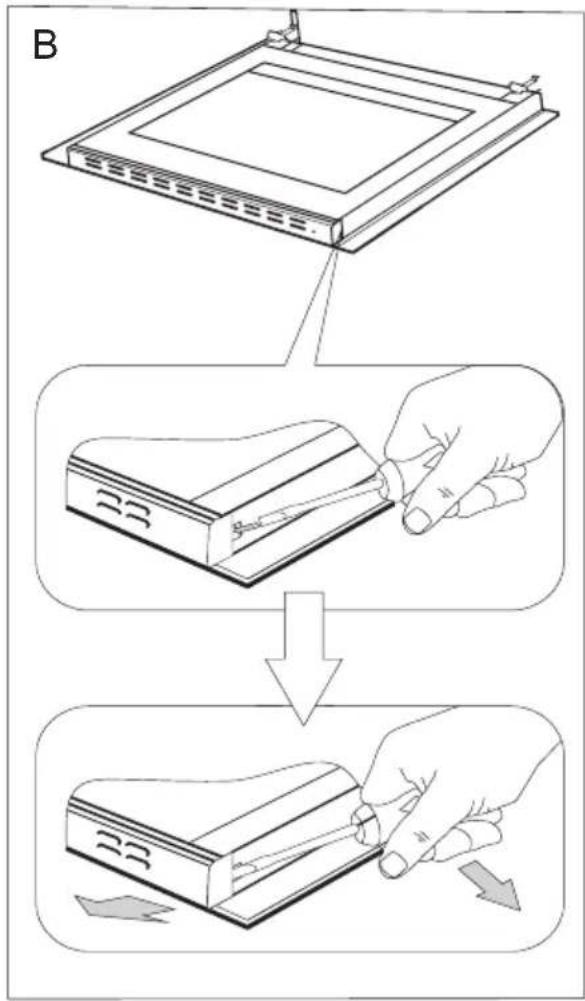 B