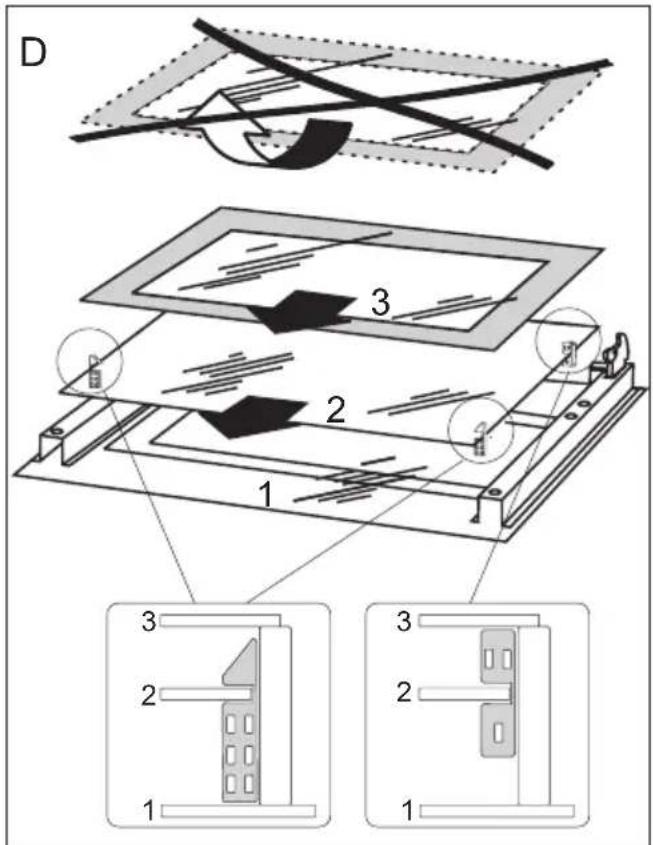 D

3

2

1

3
2
1

3
2
1