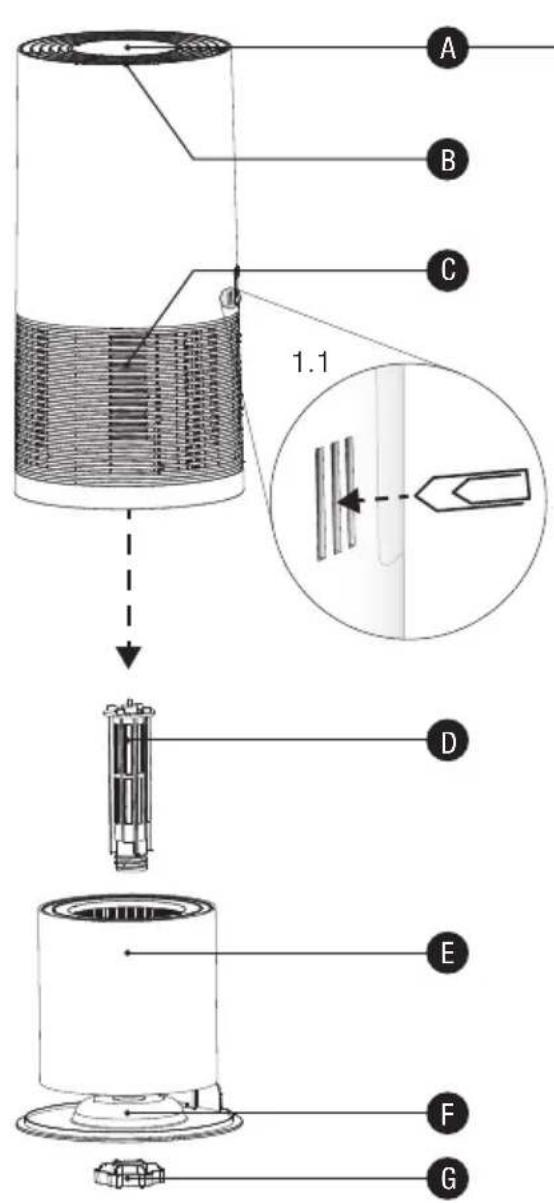 A
B
C
1.1
D
E
F
G