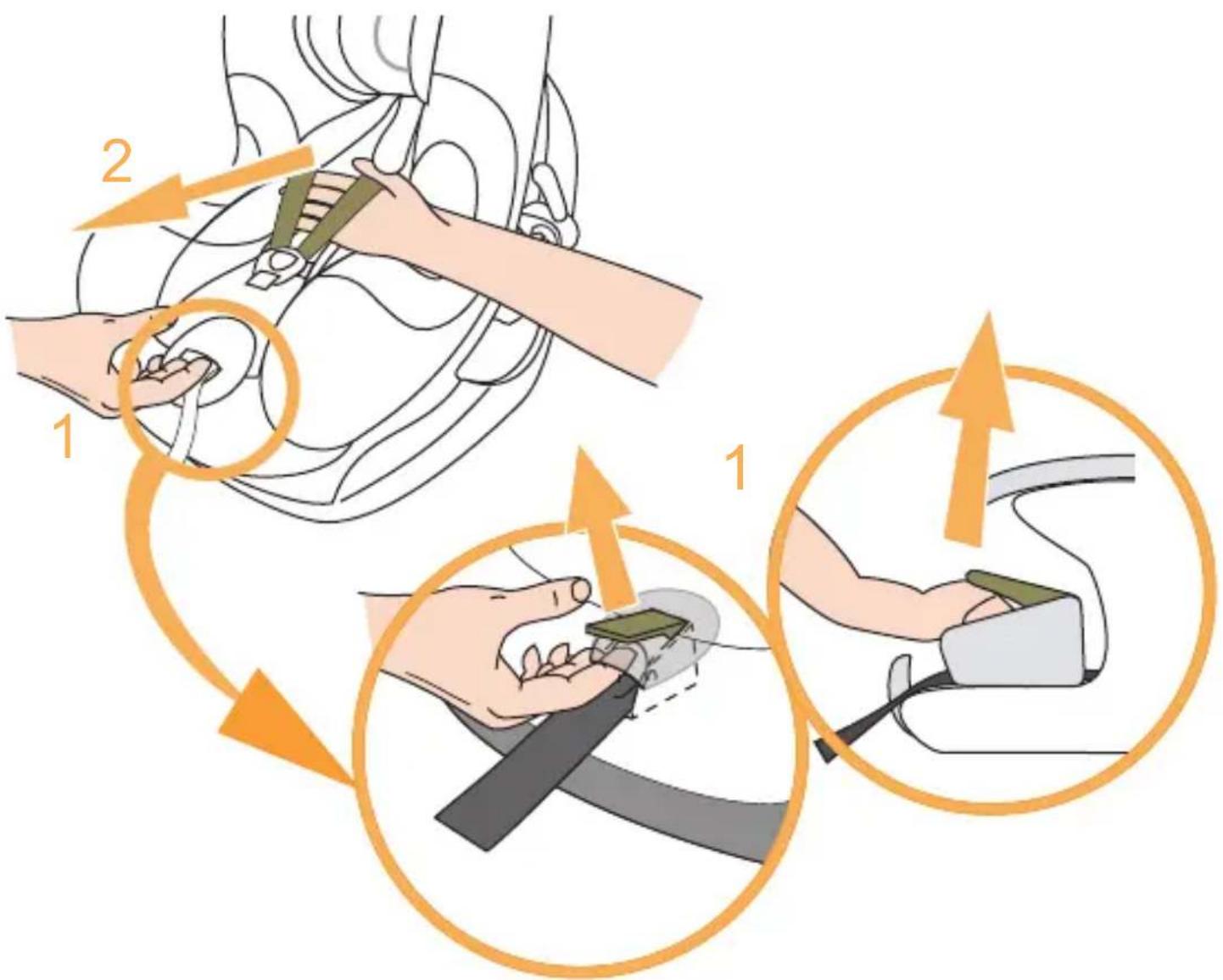 2

1

1