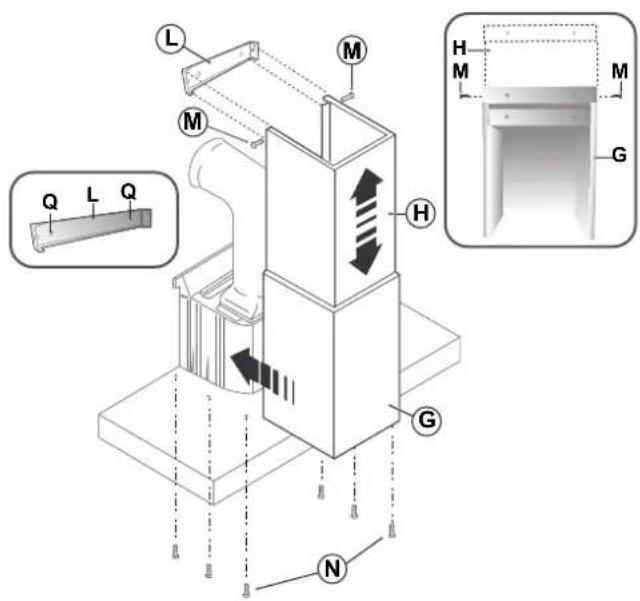 L
M
M
Q
L
Q
H
G
N
H
M
M
G