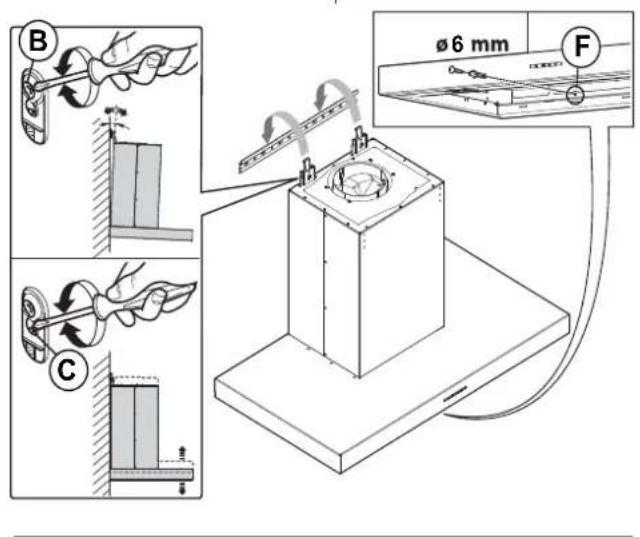 B

C

ø 6 mm

F