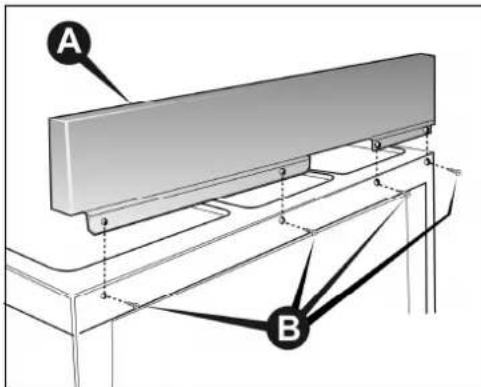 A

B