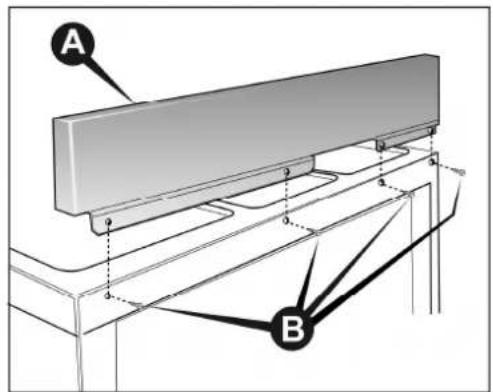 A

B