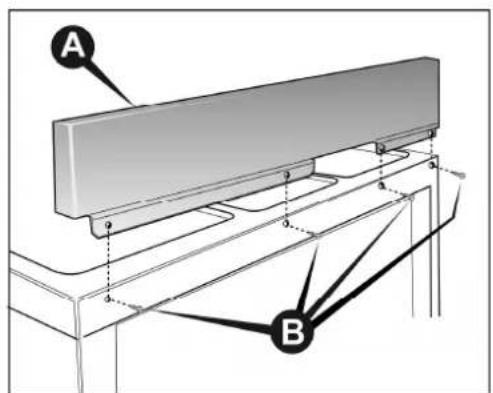 A
B