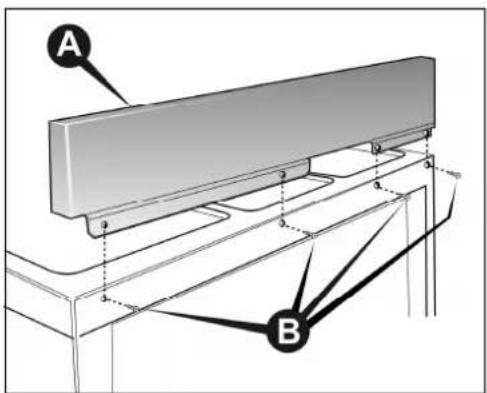 A

B