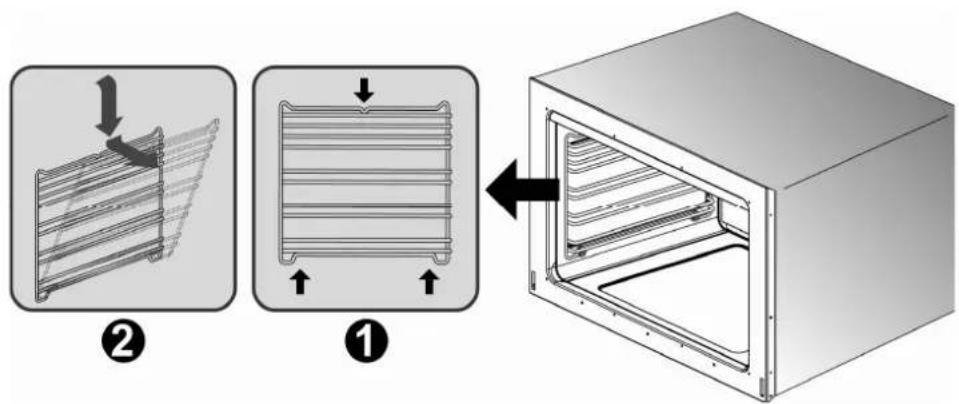 2
1