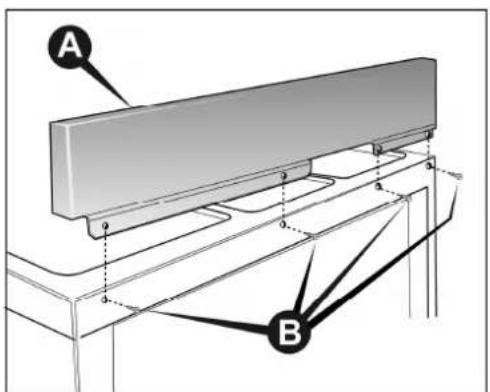 A

B