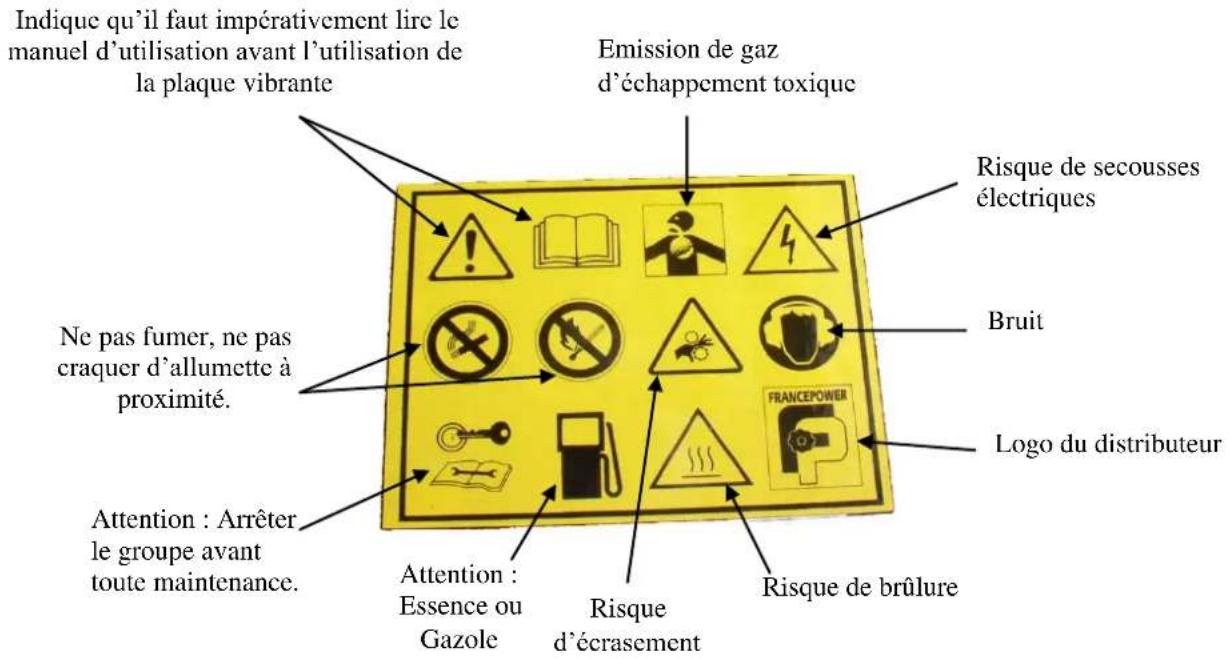 Indique qu'il faut impérativement lire le manuel d'utilisation avant l'utilisation de la plaque vibrante

Emission de gaz d'échappement toxique

Risque de secousses électriques

Ne pas fumer, ne pas craquer d'allumette à proximité.

Bruit

FRANCEPOWER

Logo du distributeur

Attention : Arrêter le groupe avant toute maintenance.

Attention : Essence ou Gazole

Risque d'écrasement

Risque de brûlure