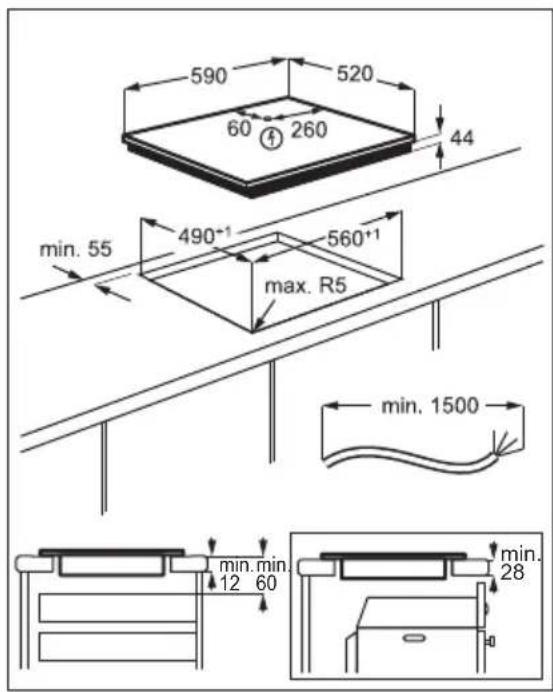 590
520
60
260
44
$490^{+1}$
$560^{+1}$
min. 55
max. R5
min. 1500
min.
12
min.
60
min.
28