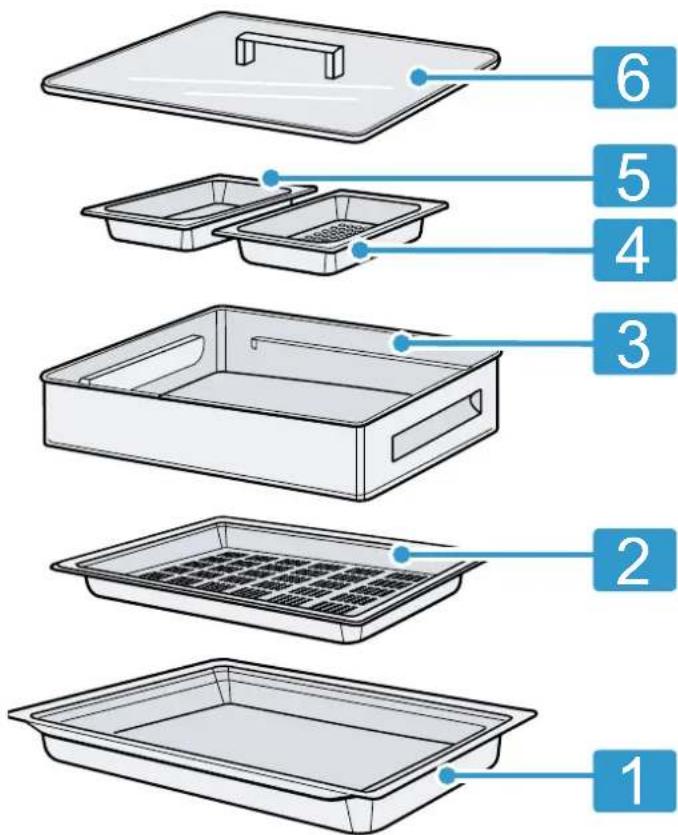 6
5
4
3
2
1