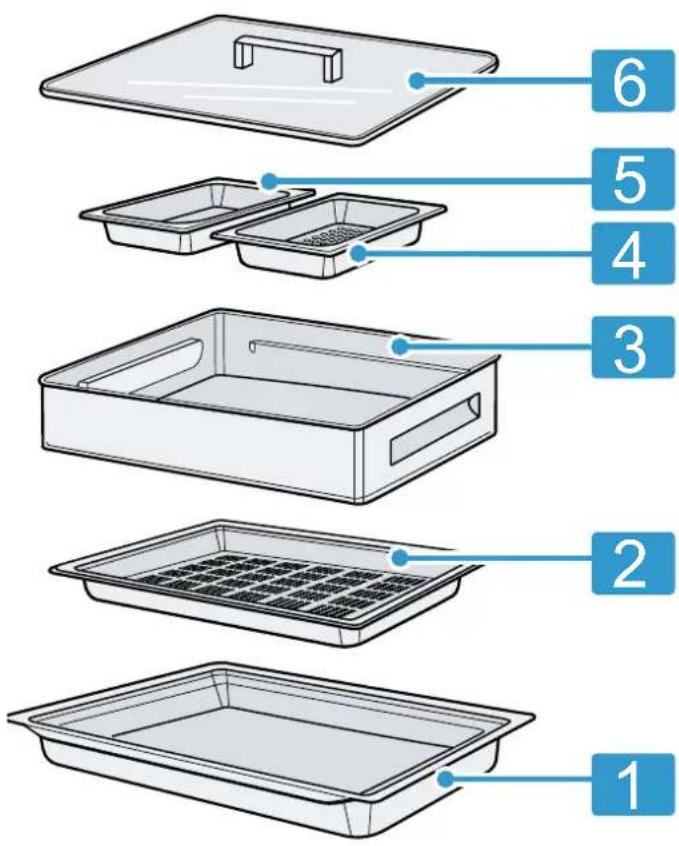 6
5
4
3
2
1