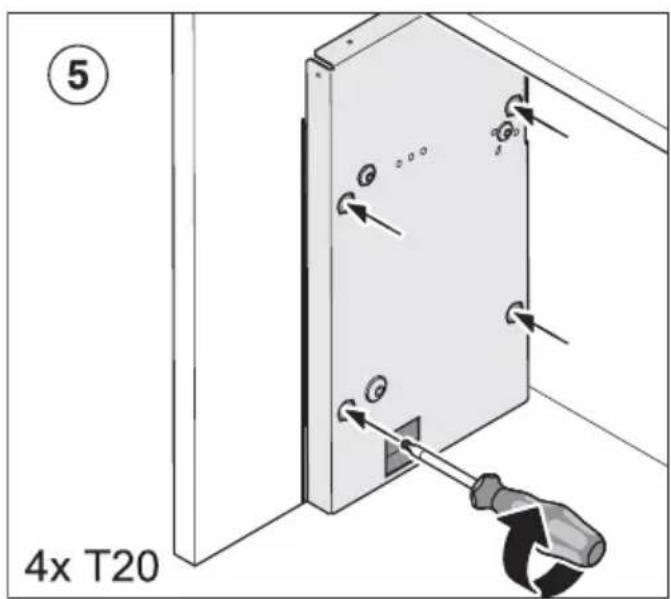 5

4x T20