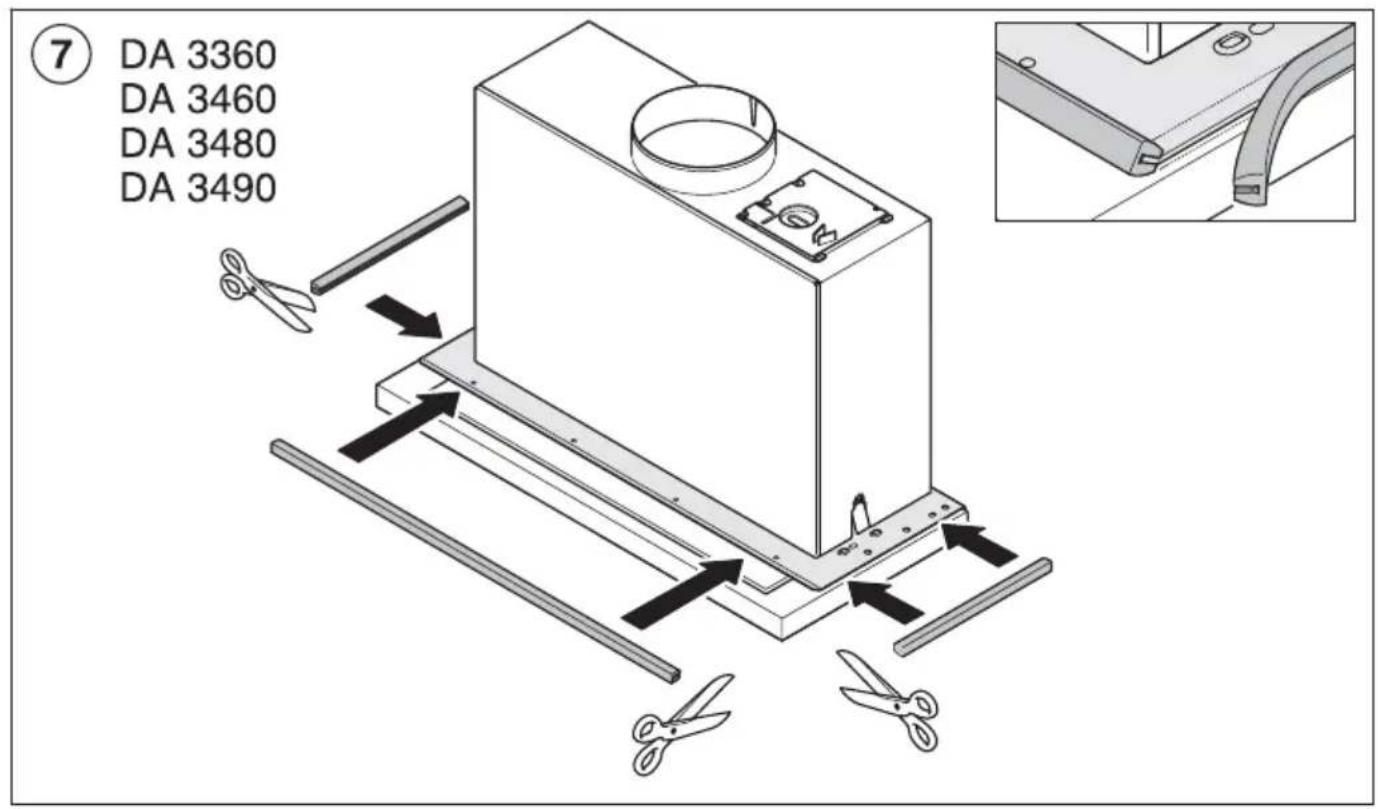 7
DA 3360
DA 3460
DA 3480
DA 3490