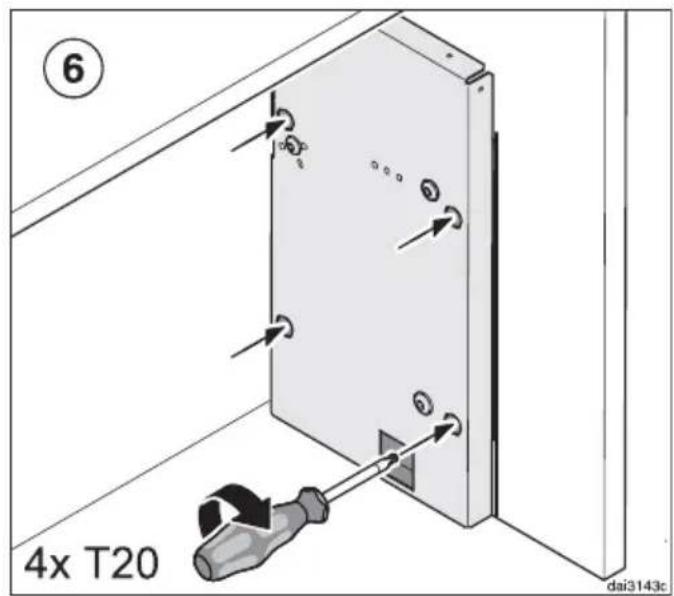 6

4x T20

dai3143c