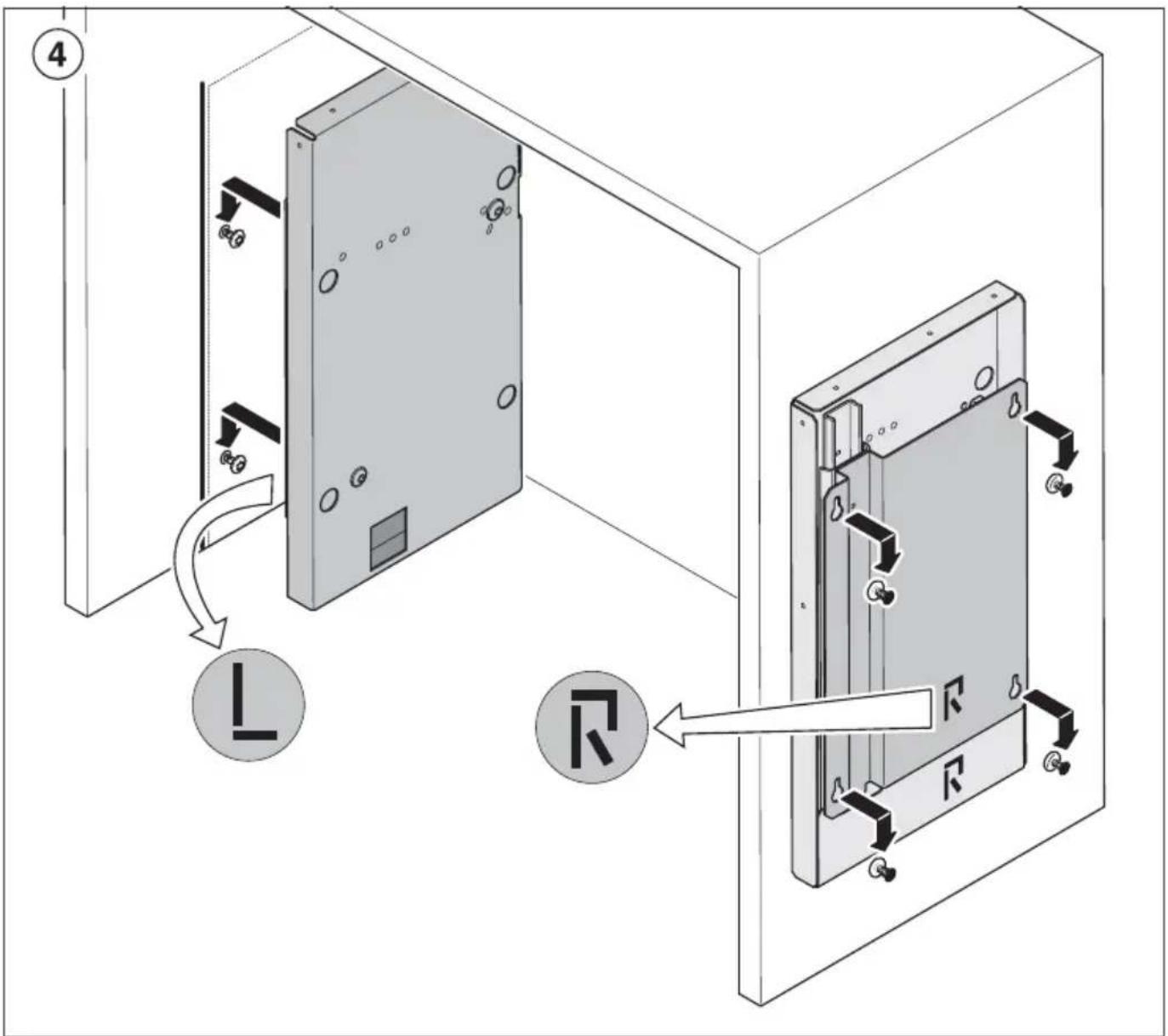 4

L

R

R

R