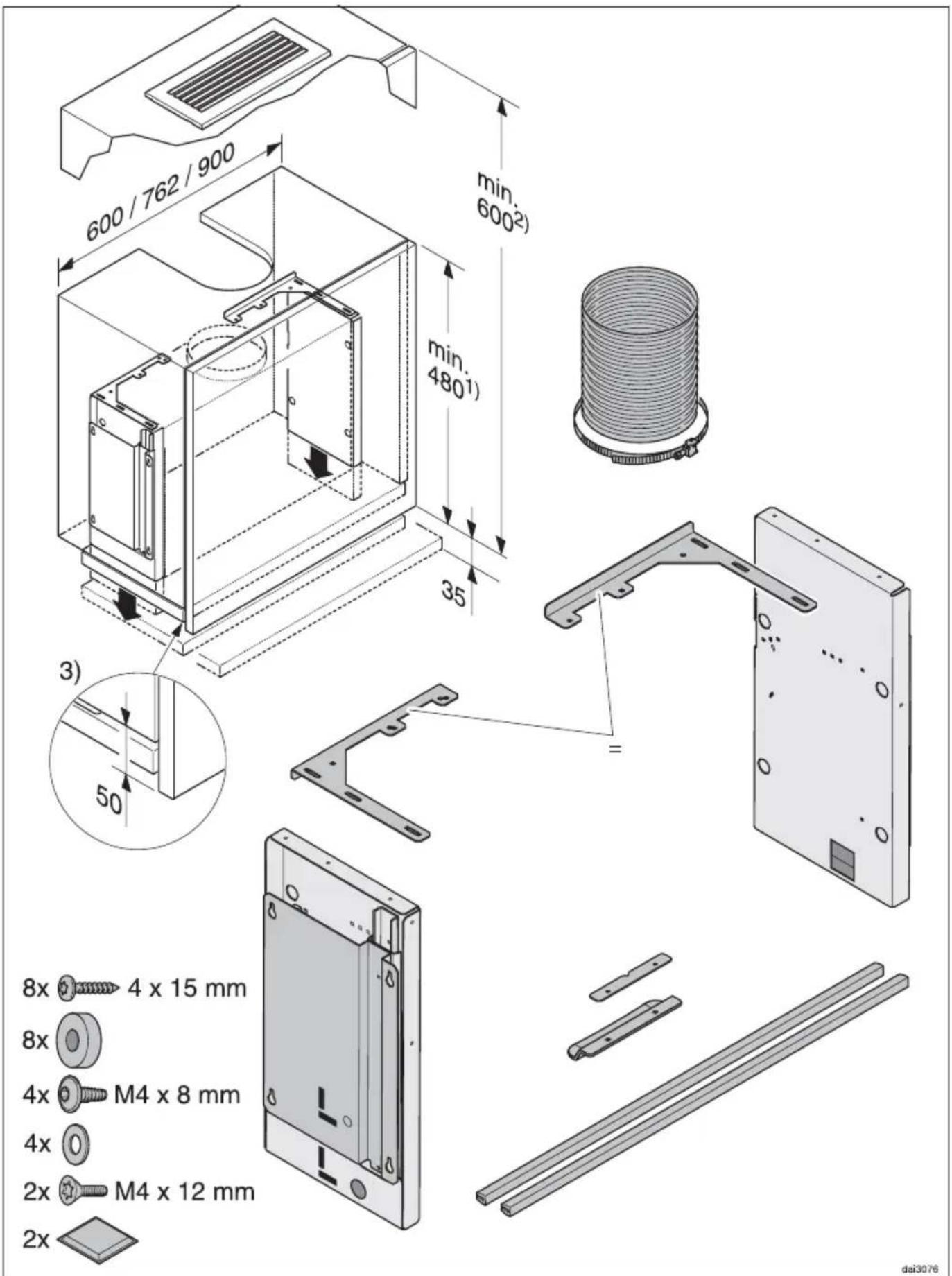 600 / 762 / 900

min. $600^{2)}$

min. $480^{1)}$

35

3)

50

=

8x 4 x 15 mm

8x

4x M4 x 8 mm

4x

2x M4 x 12 mm

2x

dai3076