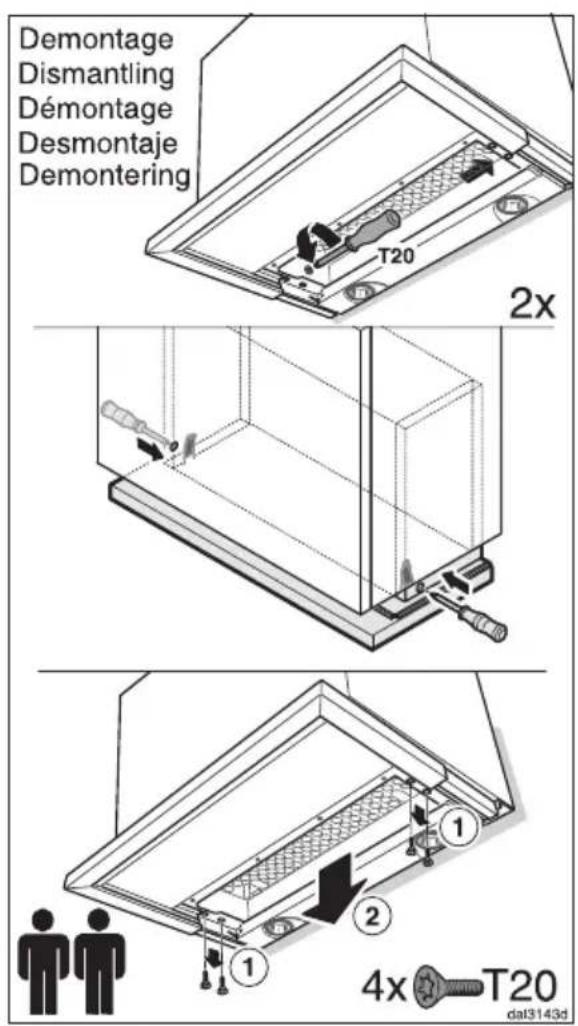 Demontage
Dismantling
Démontage
Desmontaje
Demontering

T20

2x

1

2

1

4x T20

dal3143d