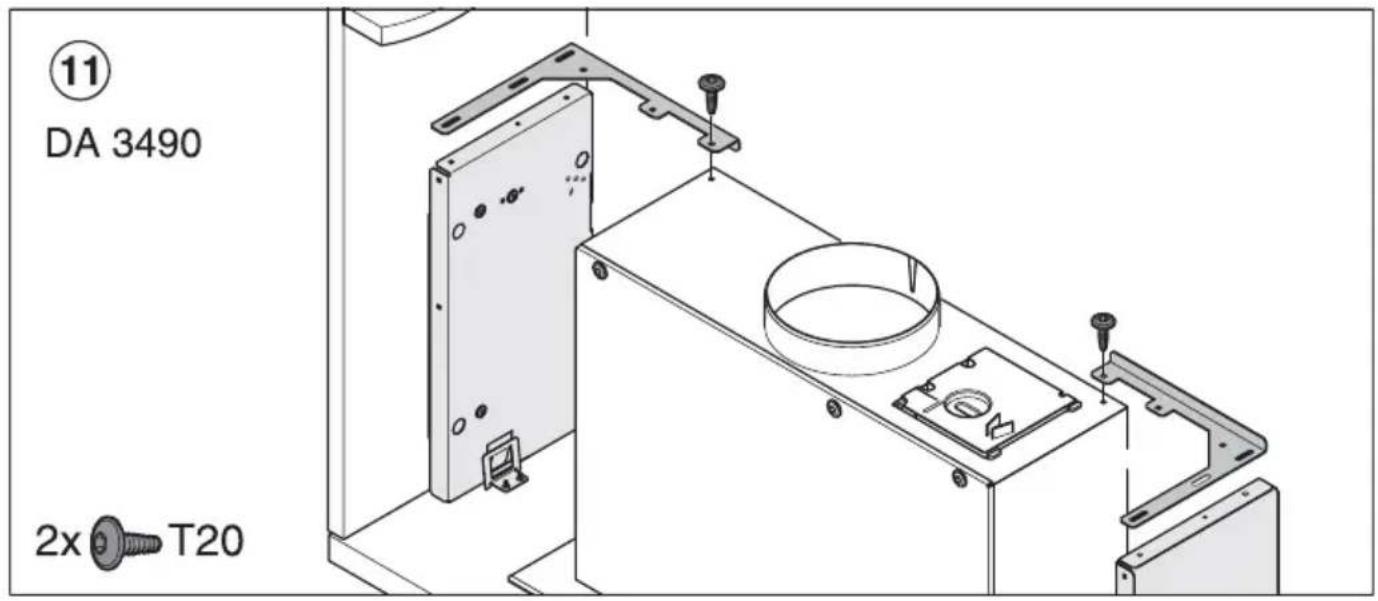 11

DA 3490

2x T20