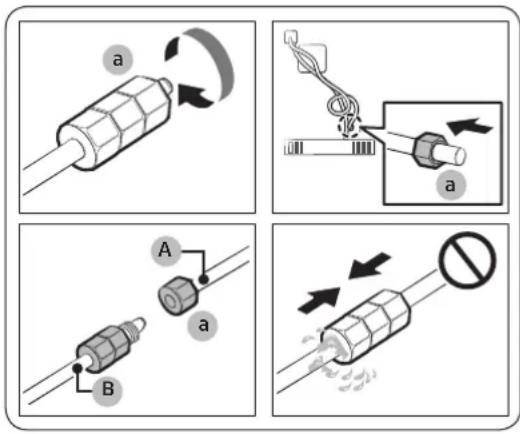 a

a

A

a

B