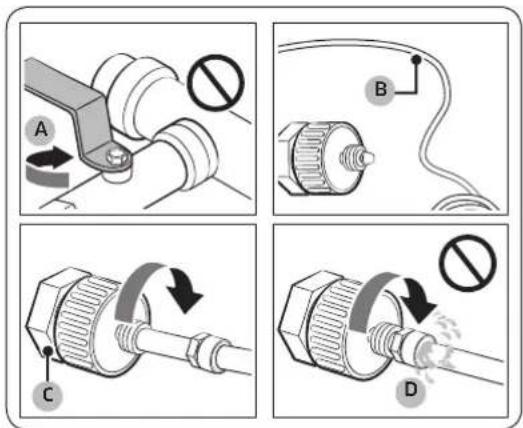 A

B

C

D