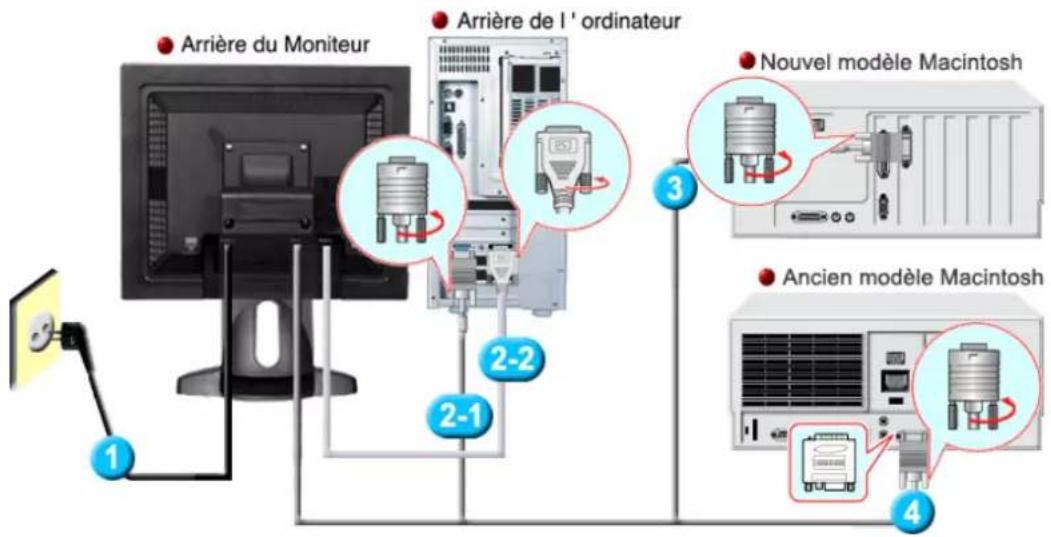 Arrière du Moniteur

Arrière de l ' ordinateur

Nouvel modèle Macintosh

Ancien modèle Macintosh

1

2-1

2-2

3

4