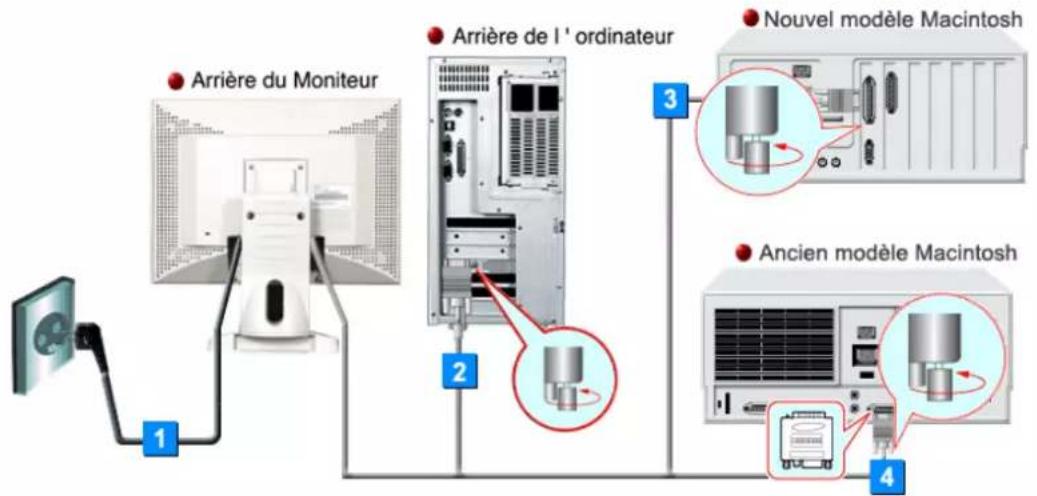 Arrière du Moniteur

Arrière de l ' ordinateur

Nouvel modèle Macintosh

Ancien modèle Macintosh

1

2

3

4