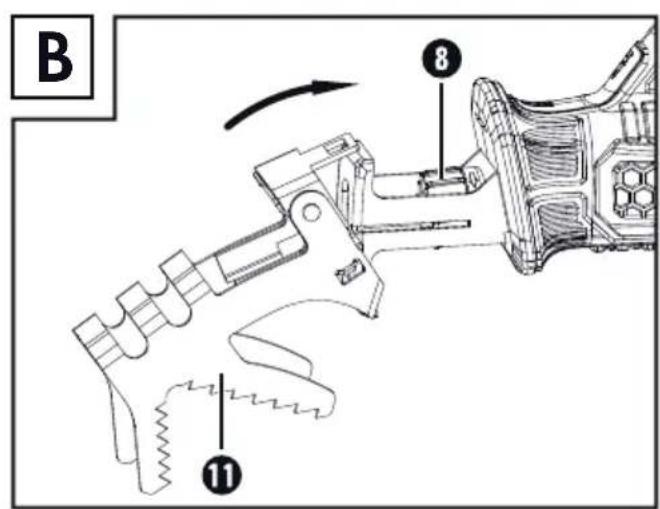 B

8

11