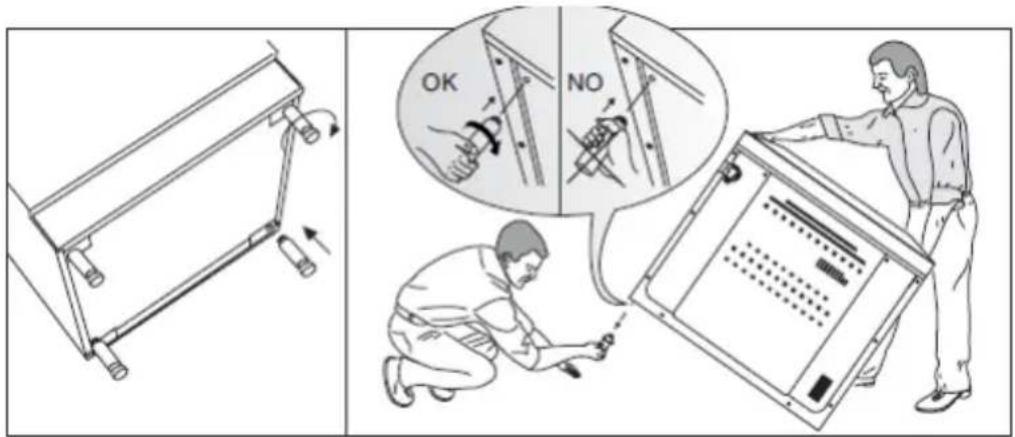 OK
NO