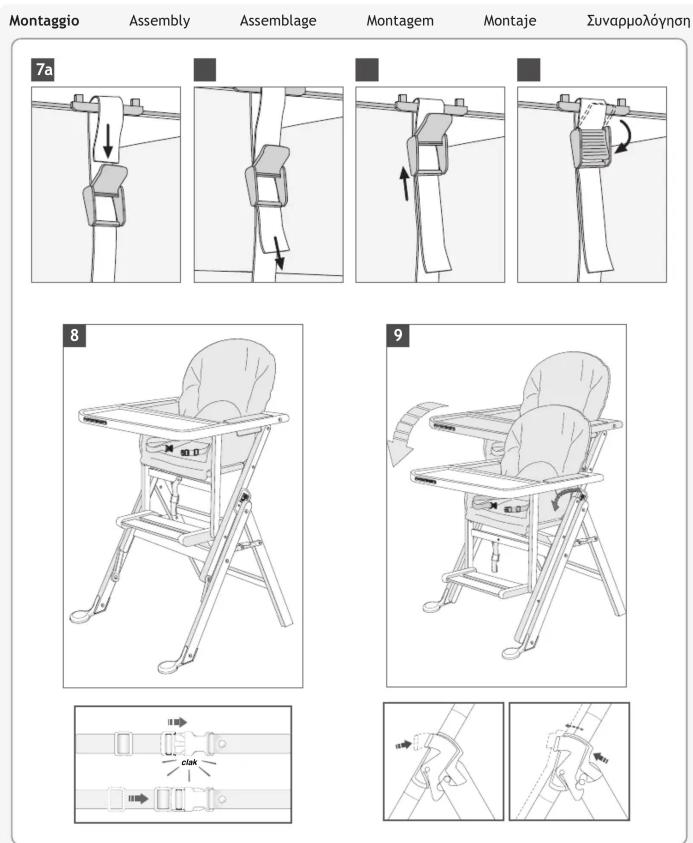 Montaggio Assembly Assemblage Montagem Montaje Συναρμολόγηση

7a

8

9

clak