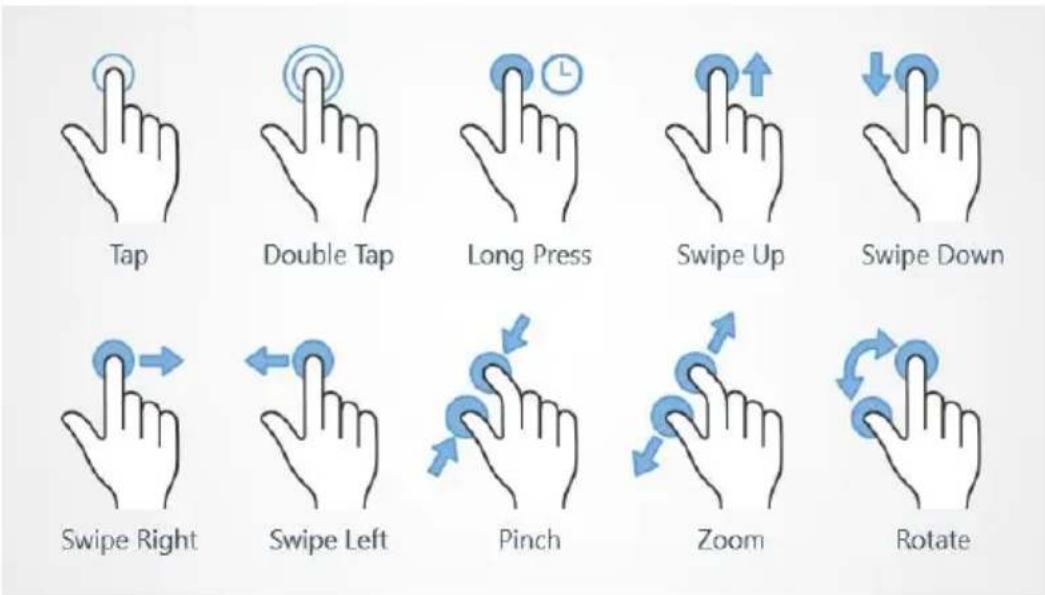 Tap Double Tap Long Press Swipe Up Swipe Down

Swipe Right Swipe Left Pinch Zoom Rotate