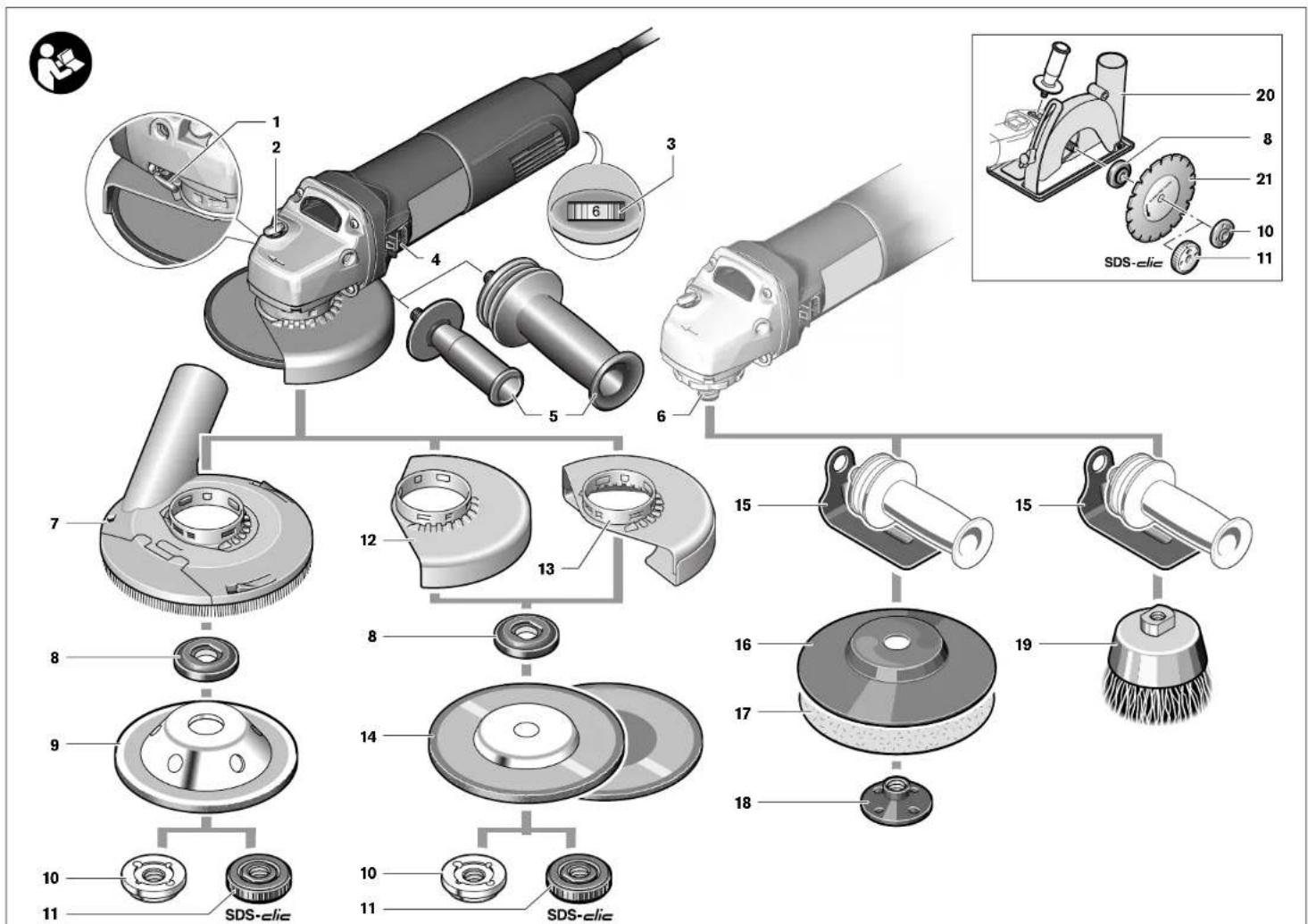 1
2
3
6
4
5
6
20
8
21
10
SDS-clic
11
7
12
13
15
15
8
8
16
19
9
14
17
18
10
11
SDS-clic
10
11
SDS-clic