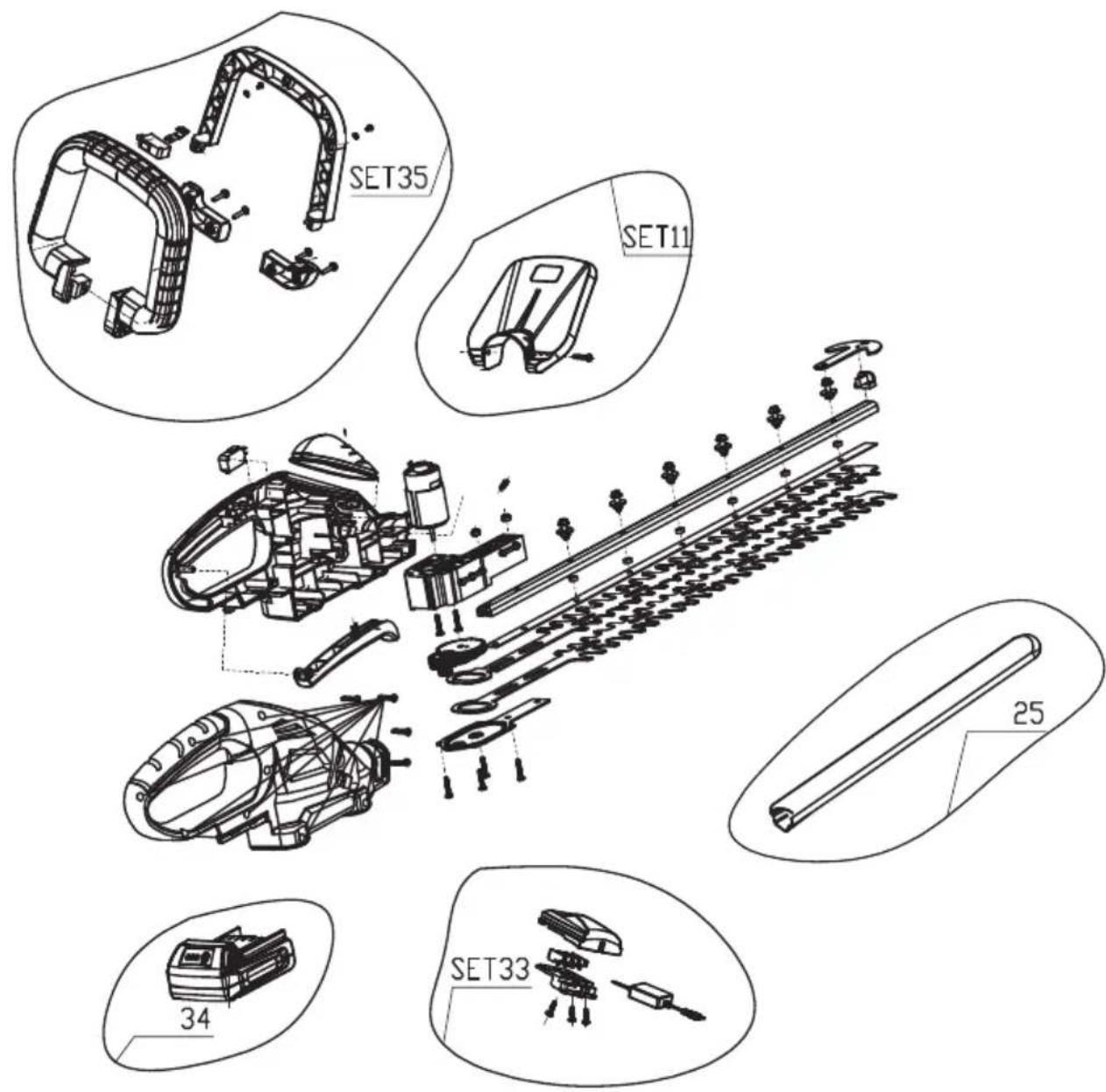 SET35

SET11

25

34

SET33