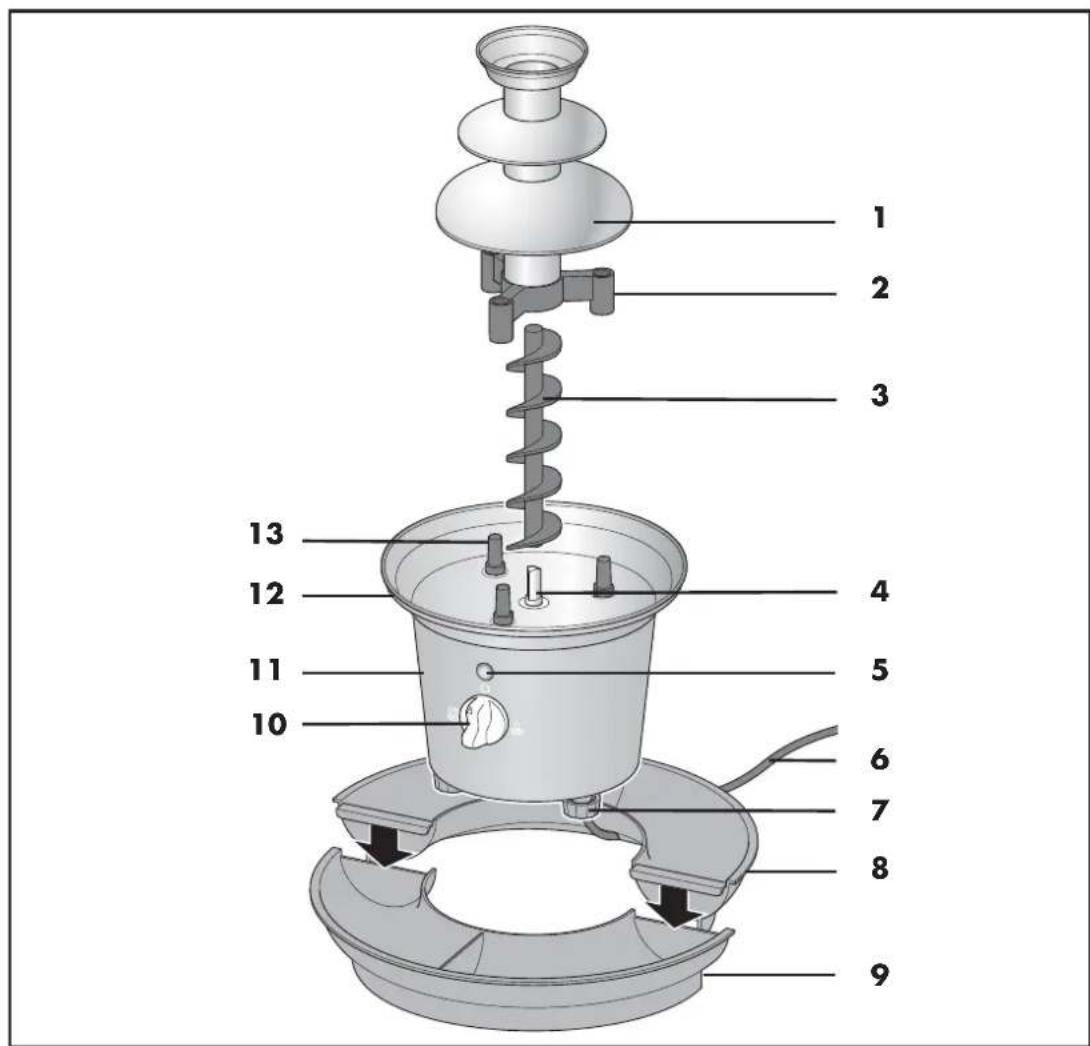 1
2
3
13
12
4
11
5
10
6
7
8
9