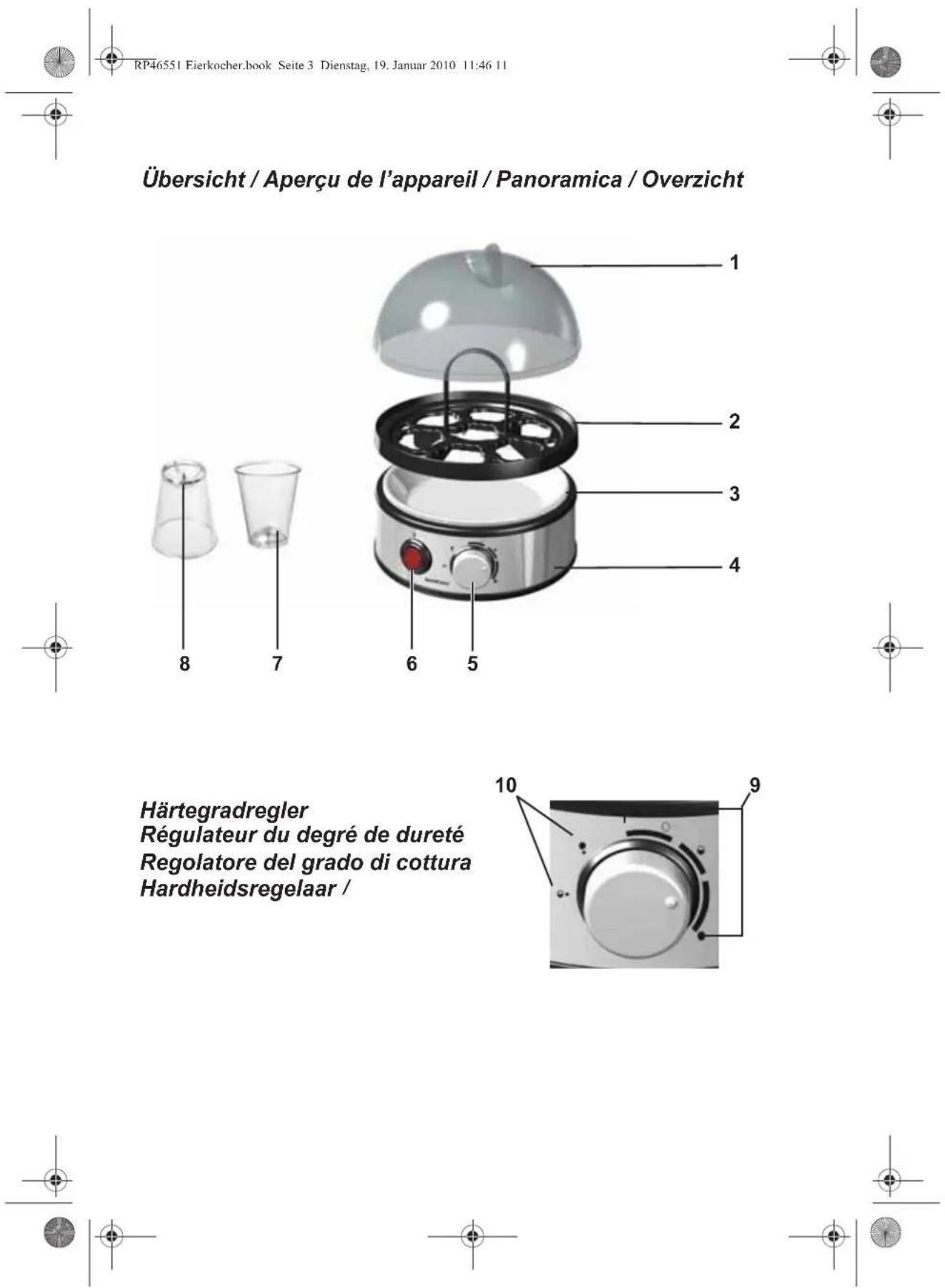 RP46551 Eierkocher.book Seite 3 Dienstag, 19. Januar 2010 11:46 11

Übersicht / Aperçu de l'appareil / Panoramica / Overzicht

1
2
3
4
8
7
6
5

Härtegradregler
Régulateur du degré de dureté
Regolatore del grado di cottura
Hardheidsregelaar /

10
9