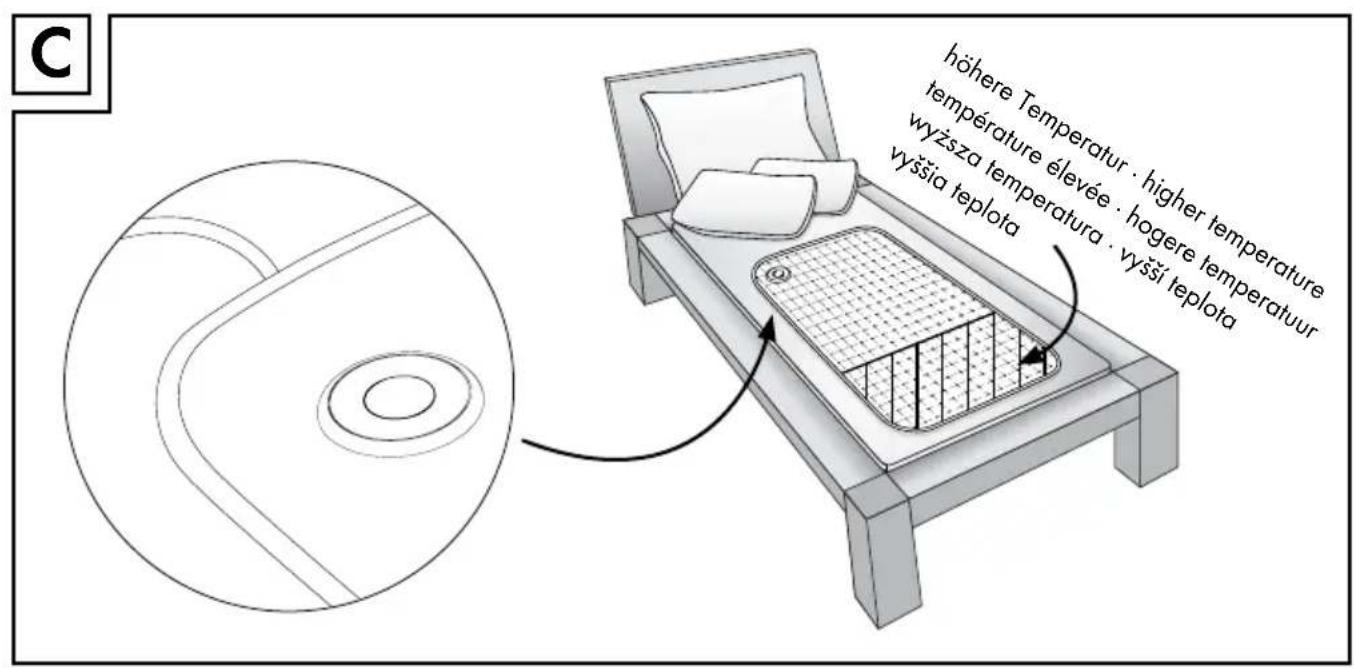 C

höhere Temperatur · higher temperature
température élevée · hogere temperatuur
wyższa temperatura · vyšší teplota
vyššia teplota