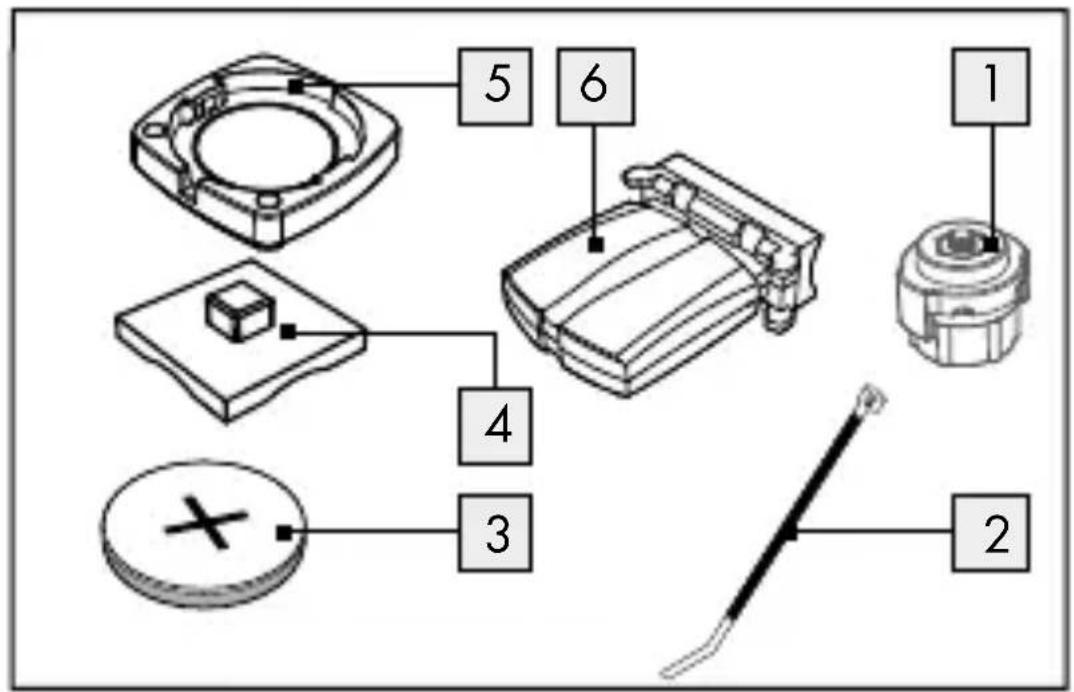 5
6
1
4
3
2