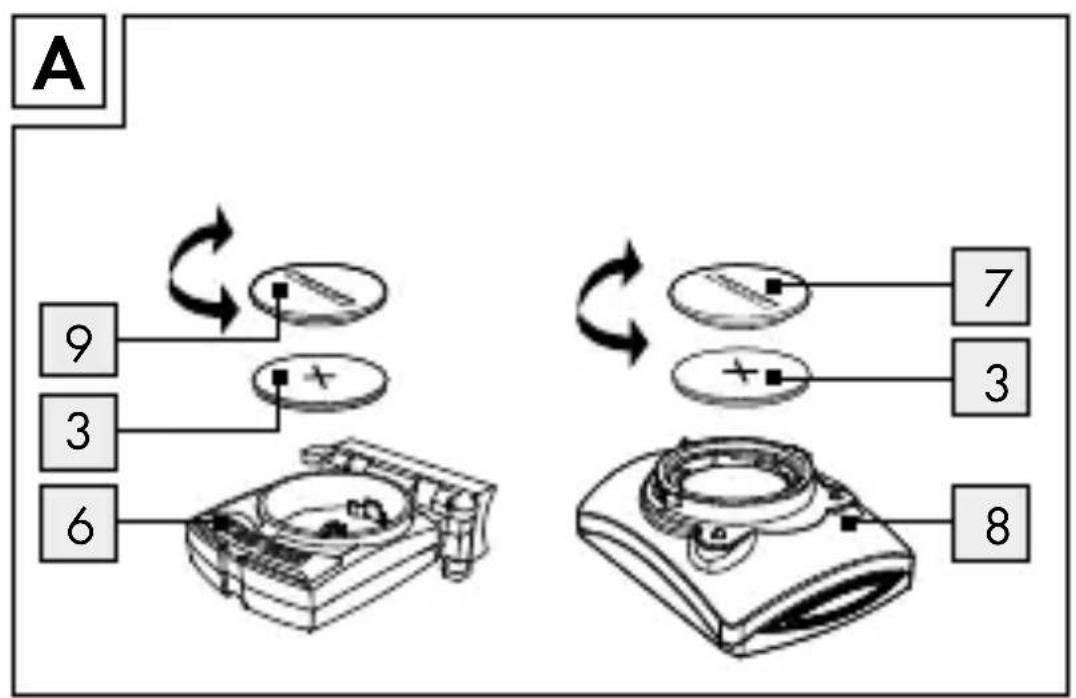 A

9
3
6
7
3
8