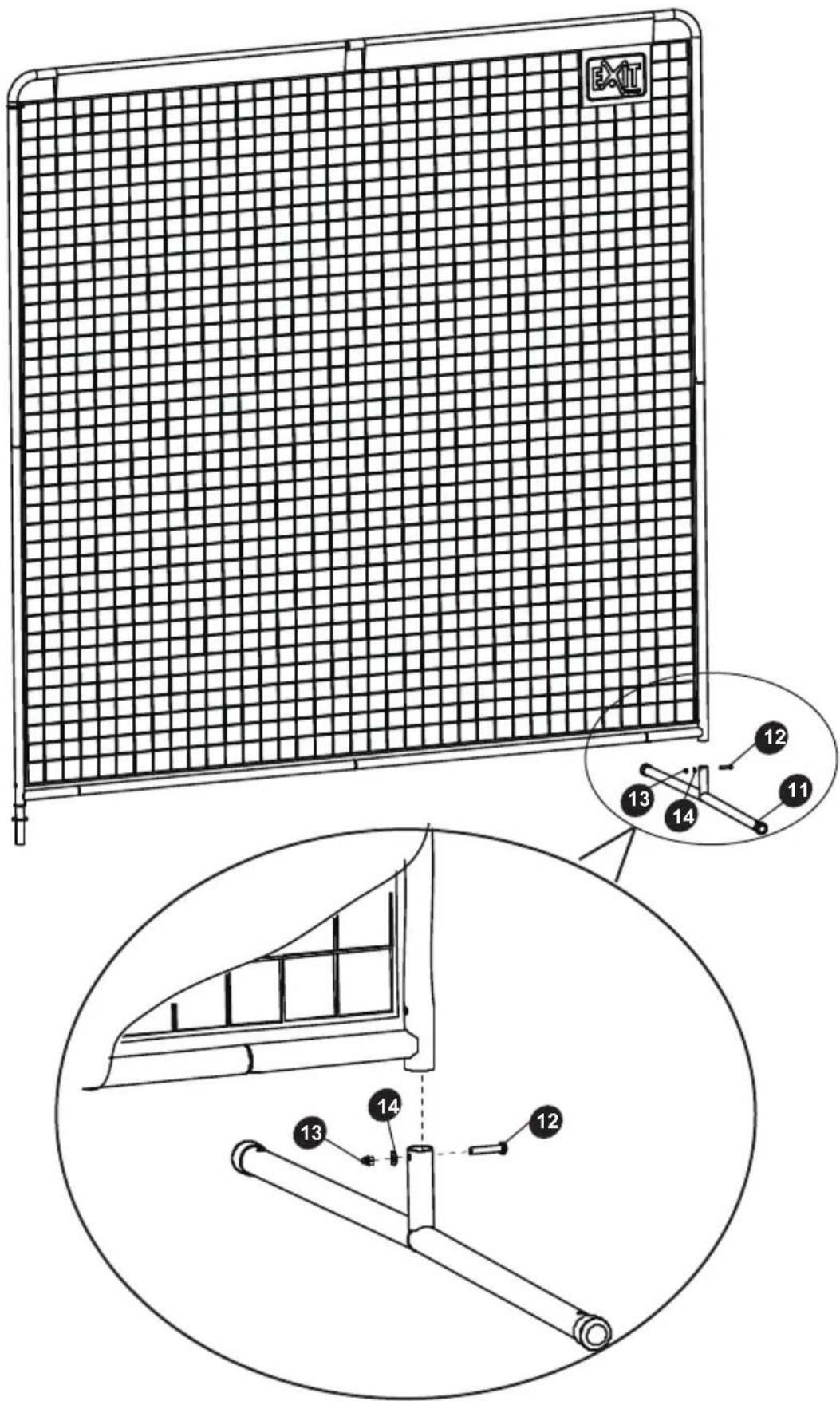 EXIT

12
13
14
11

14
13
12