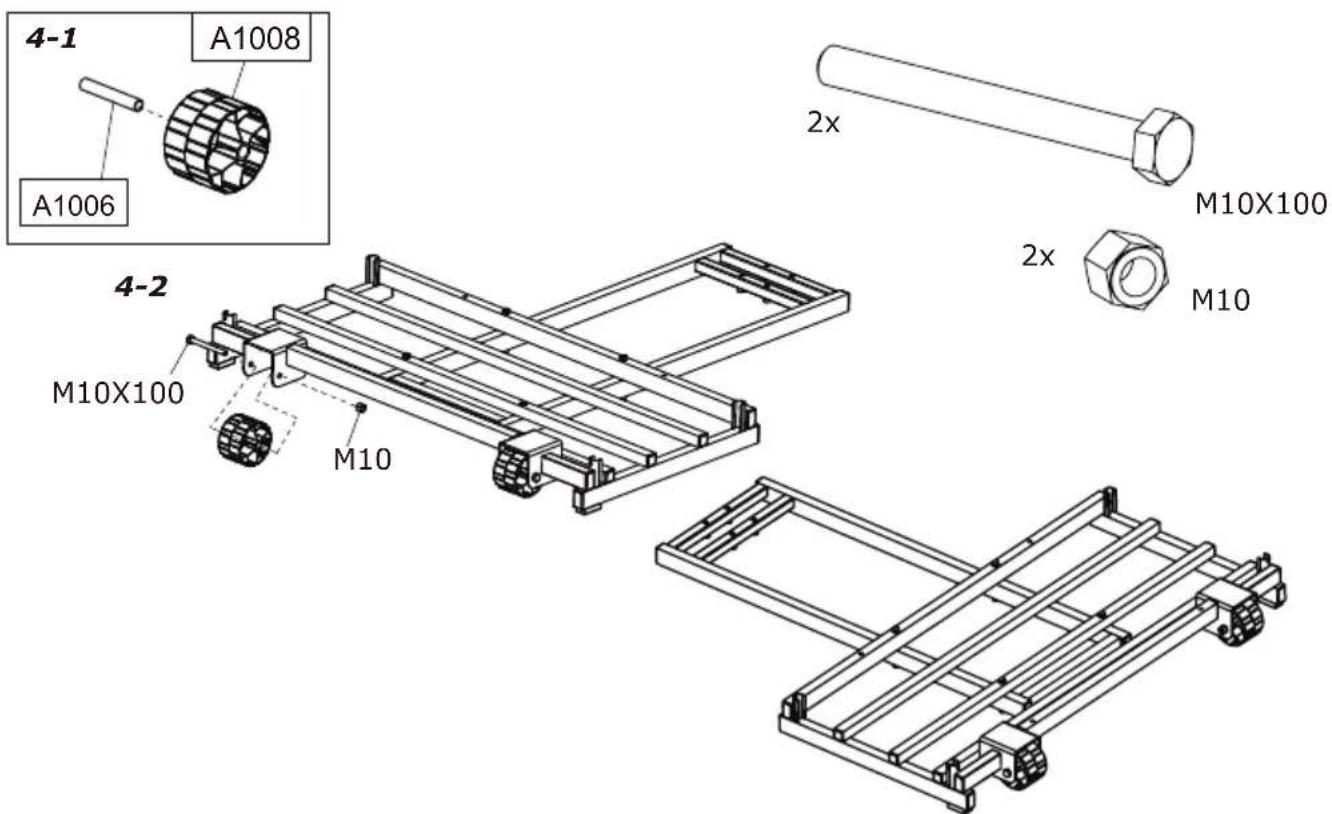 4-1
A1008
A1006

2x
M10X100
2x
M10

4-2
M10X100
M10