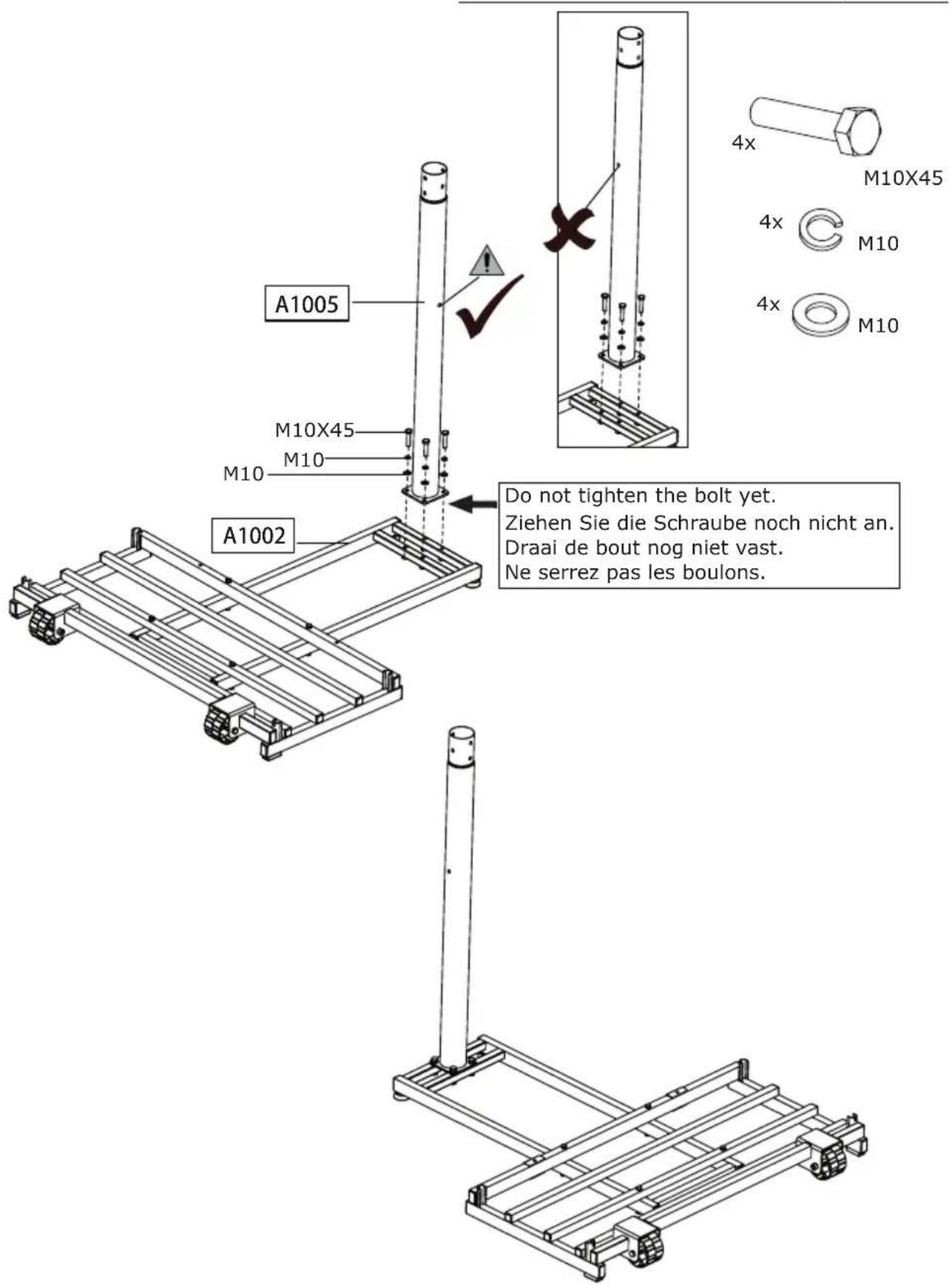 4x

M10X45

4x

M10

4x

M10

A1005

M10X45

M10

M10

A1002

Do not tighten the bolt yet.
Ziehen Sie die Schraube noch nicht an.
Draai de bout nog niet vast.
Ne serrez pas les boulons.