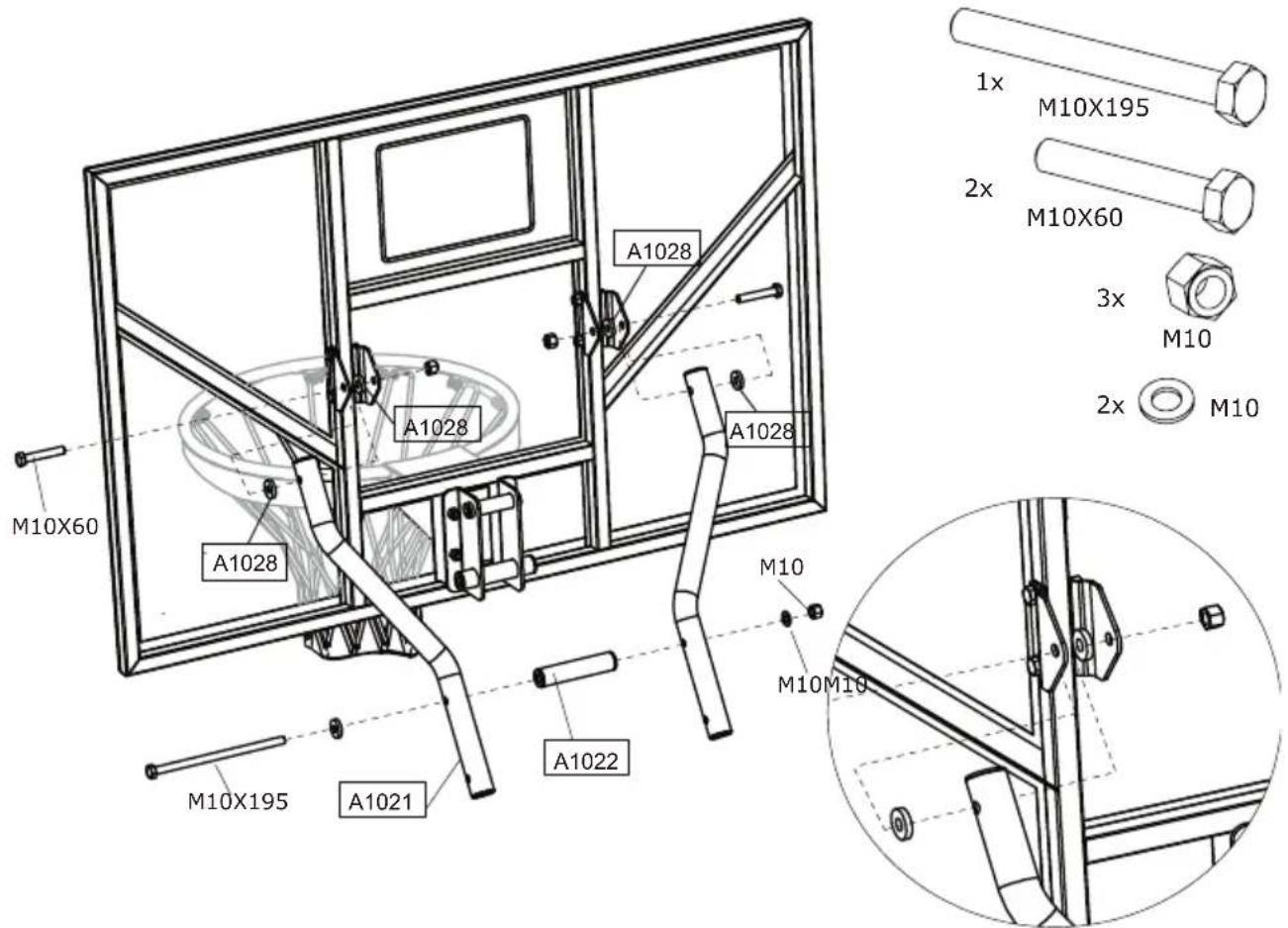 1x
M10X195

2x
M10X60

3x
M10

2x
M10

A1028

A1028

A1028

M10X60

A1028

M10

M10M10

A1022

M10X195

A1021