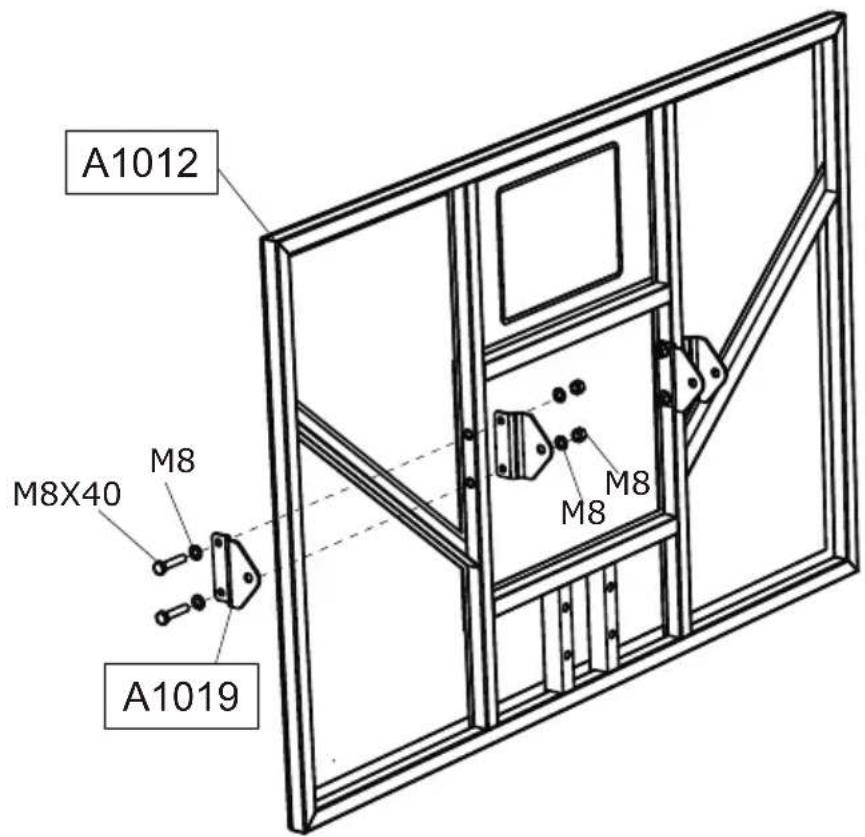 A1012

M8

M8X40

M8

M8

A1019