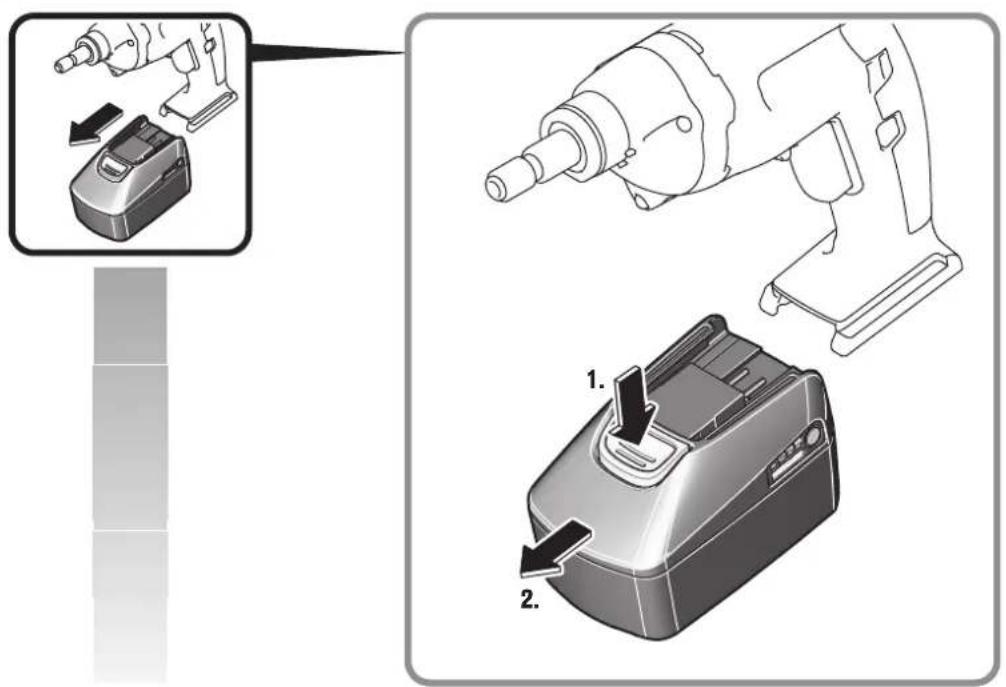 1.
2.