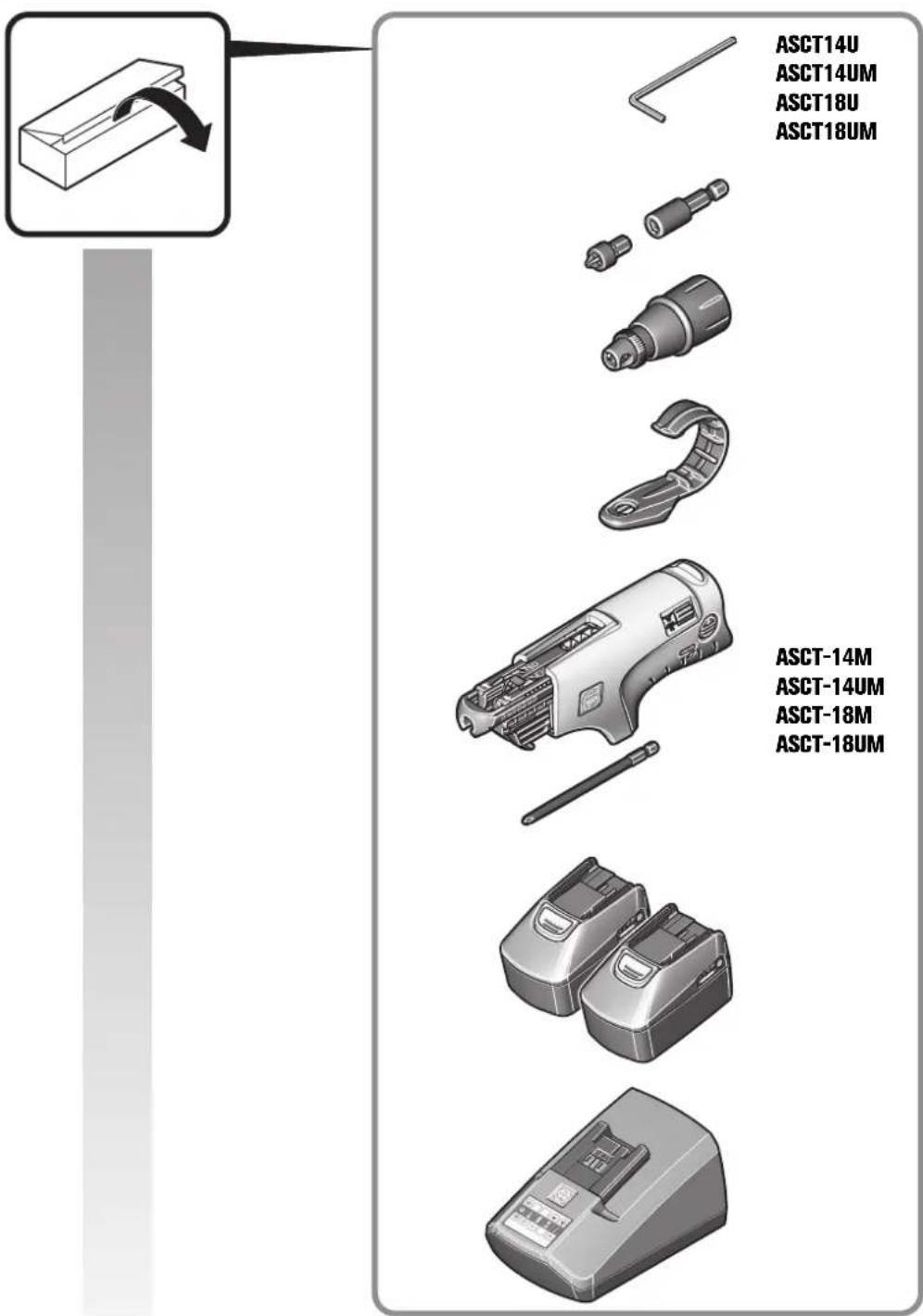 ASCT14U
ASCT14UM
ASCT18U
ASCT18UM

ASCT-14M
ASCT-14UM
ASCT-18M
ASCT-18UM