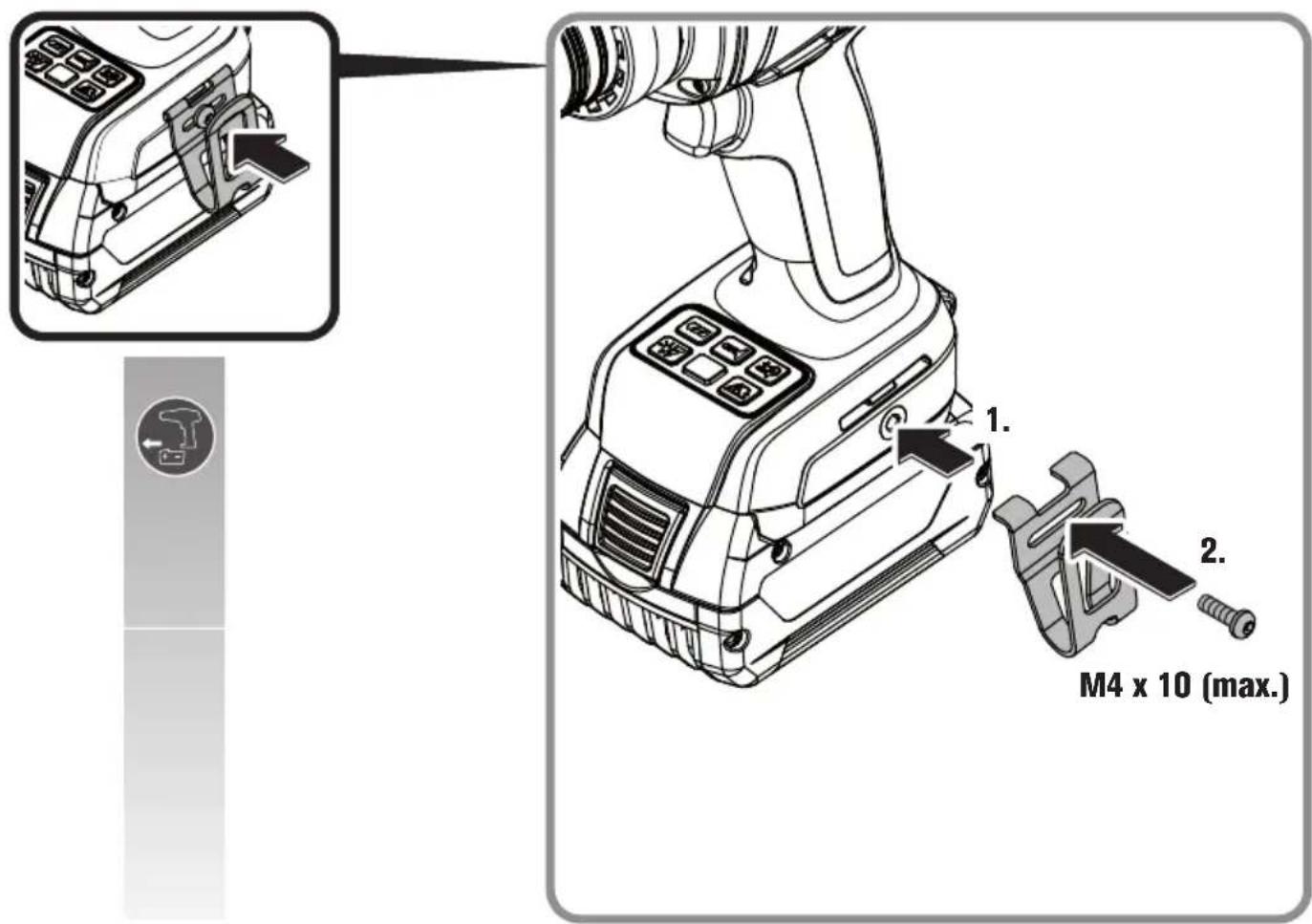 1.

2.

M4 x 10 (max.)