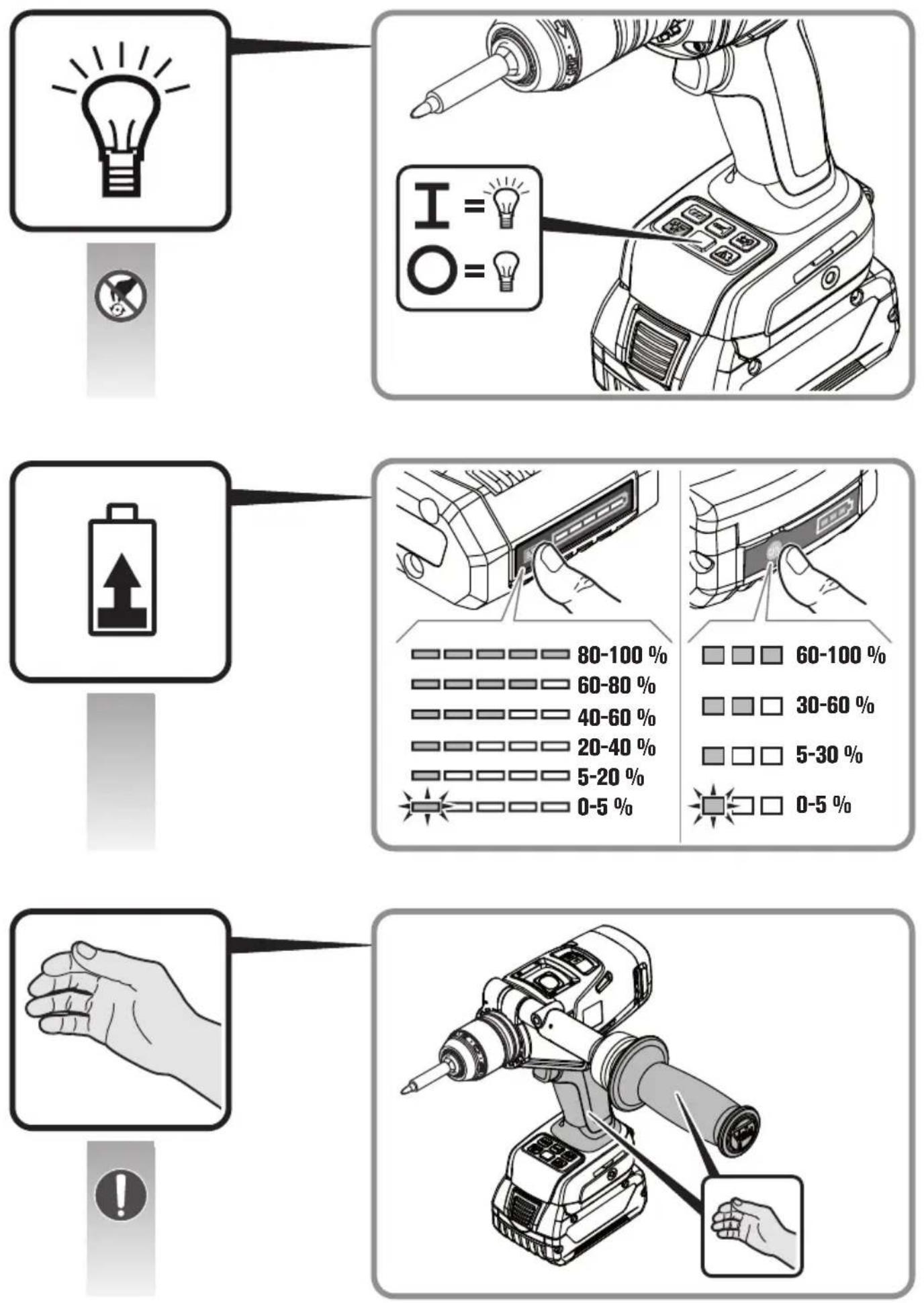 I =
O =

80-100 %
60-80 %
40-60 %
20-40 %
5-20 %
0-5 %

60-100 %
30-60 %
5-30 %
0-5 %